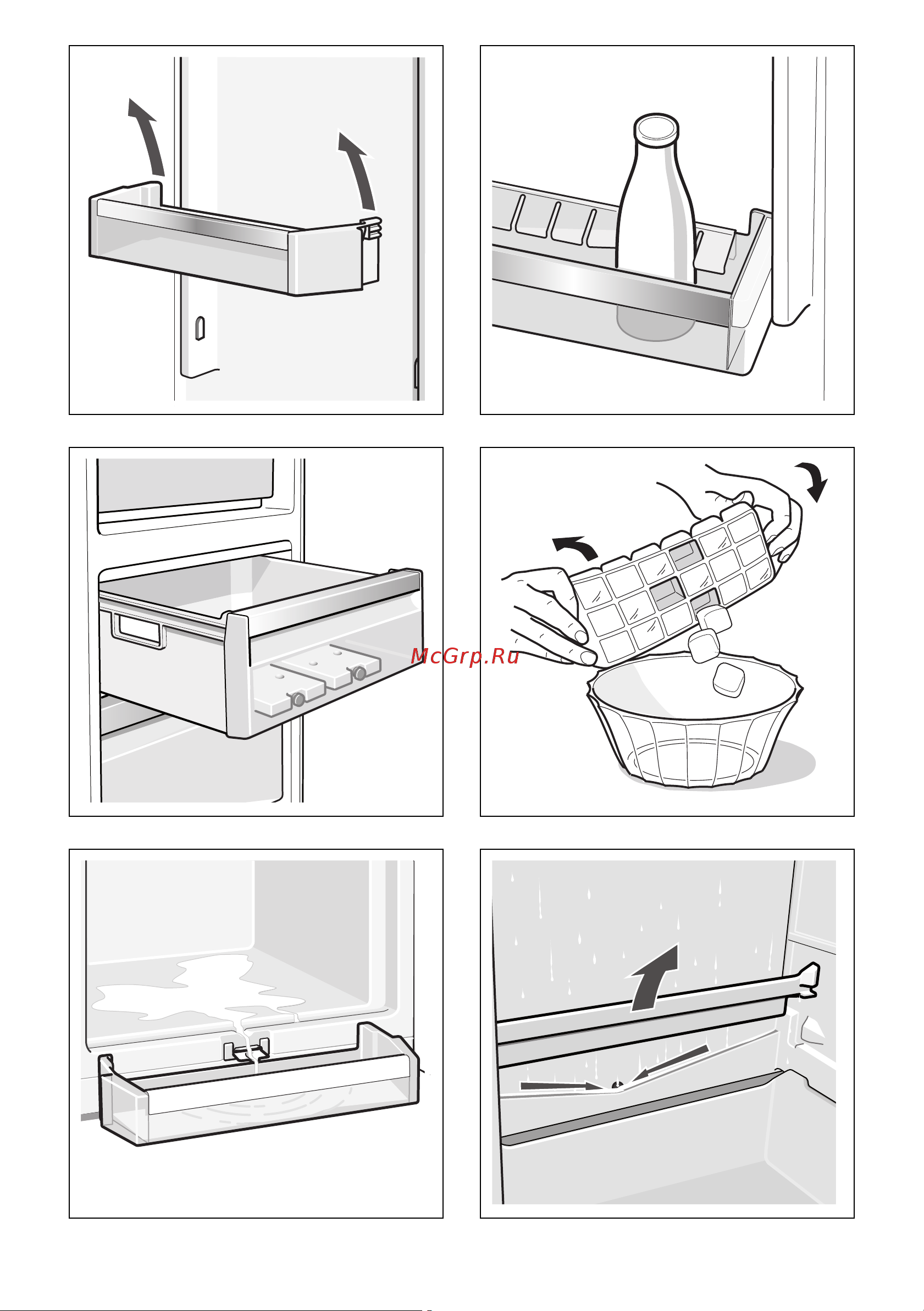 McGrp.Ru