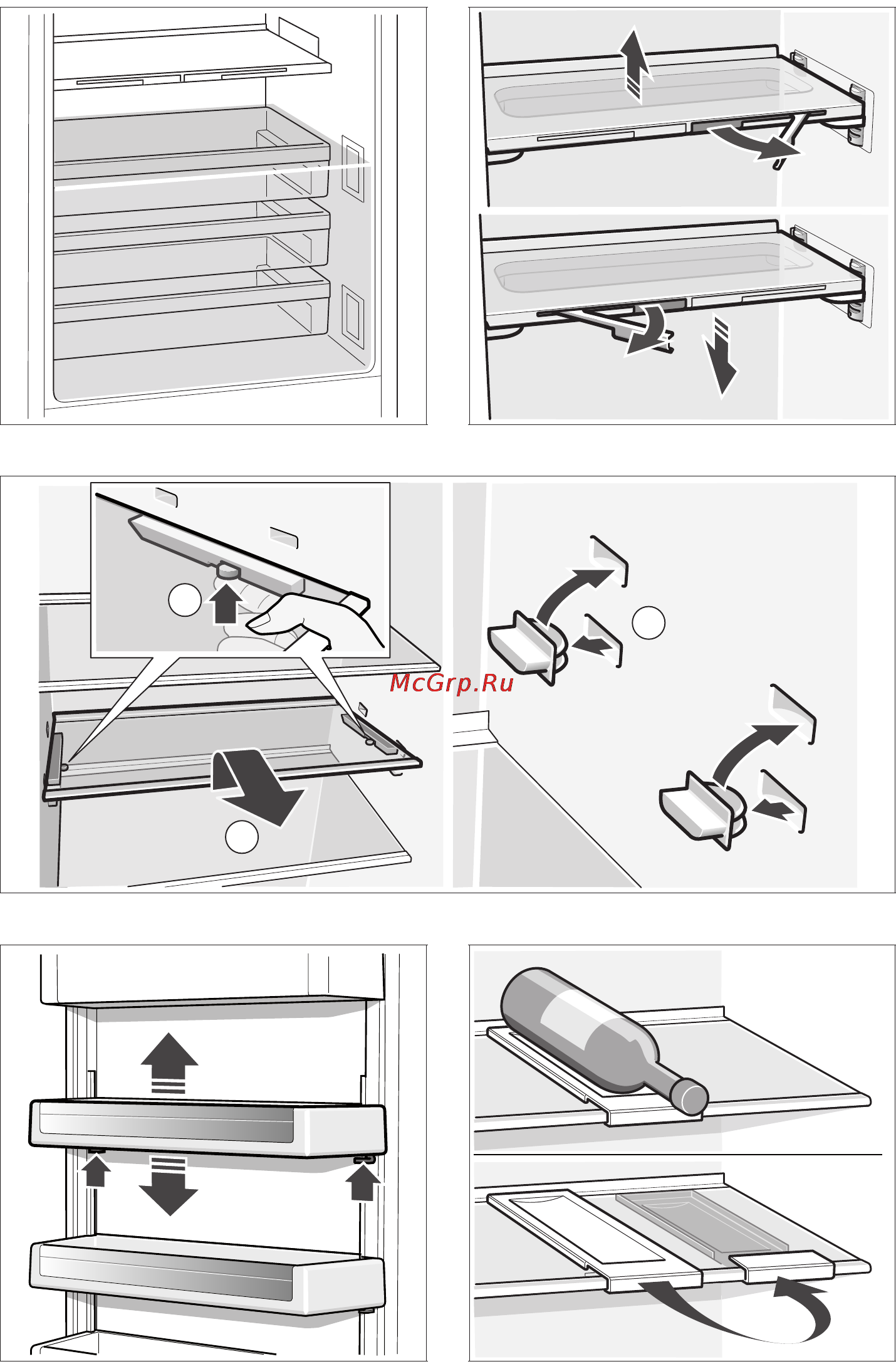 McGrp.Ru