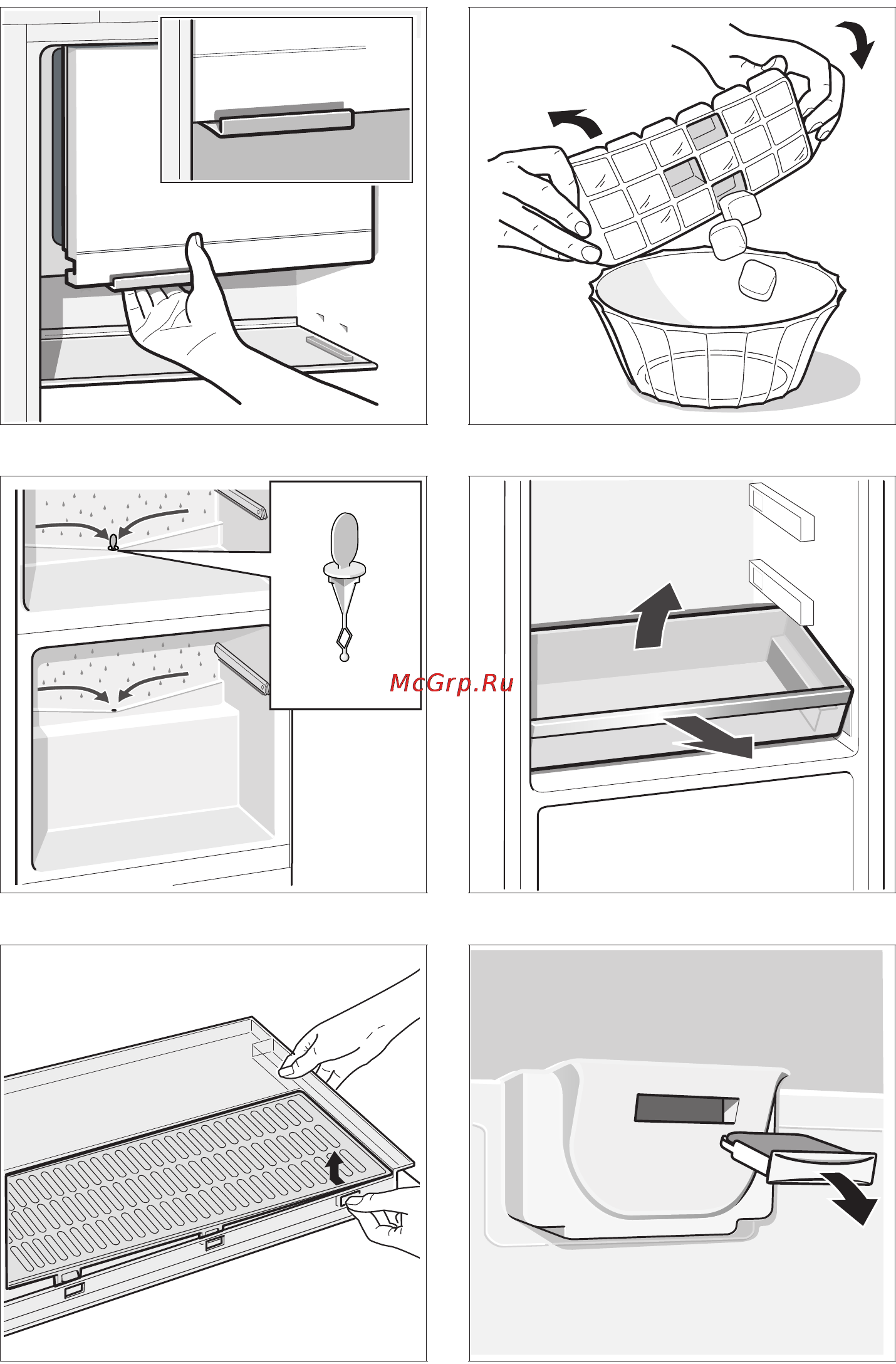 McGrp.Ru