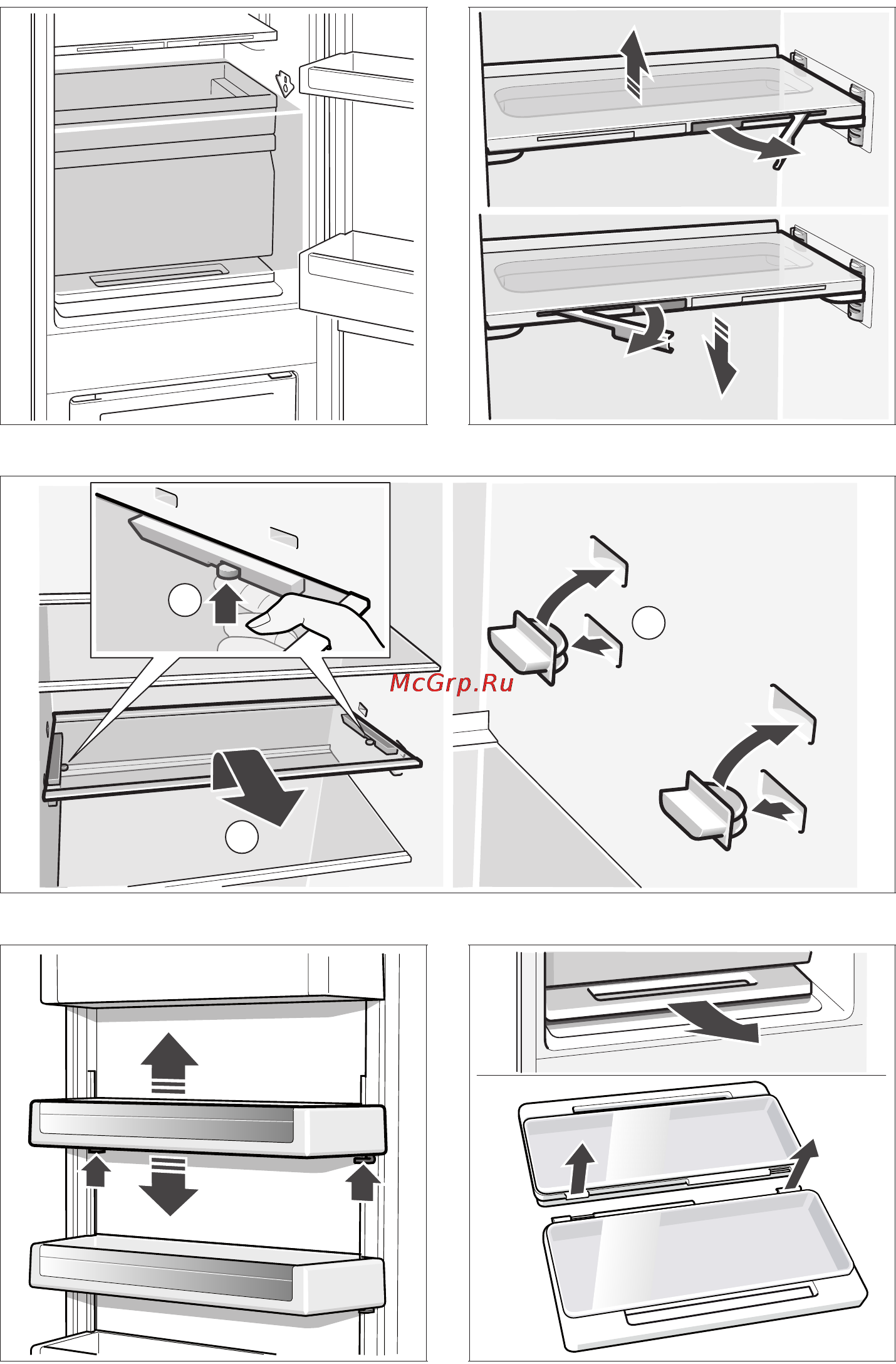 McGrp.Ru