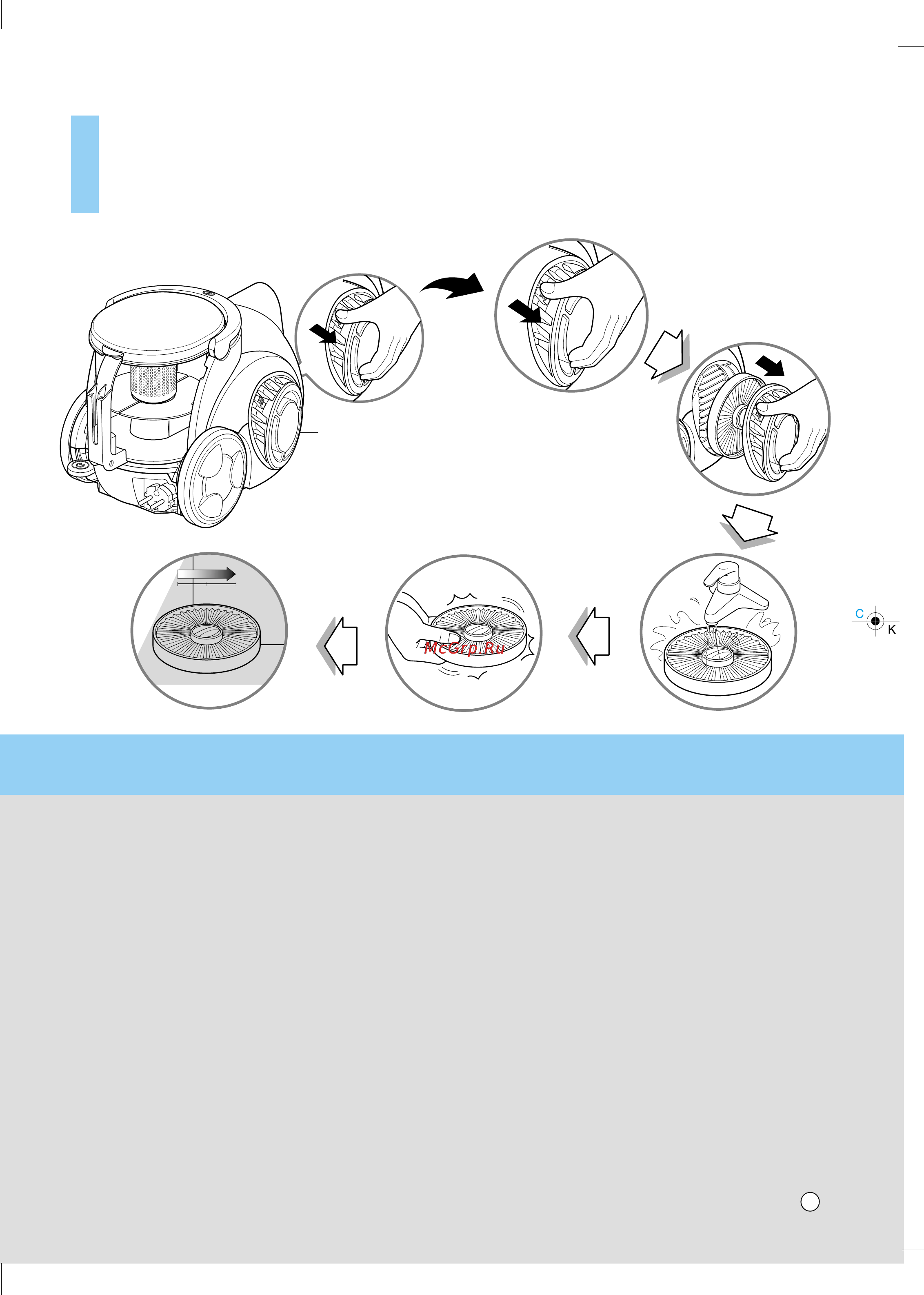 McGrp.Ru

C

K