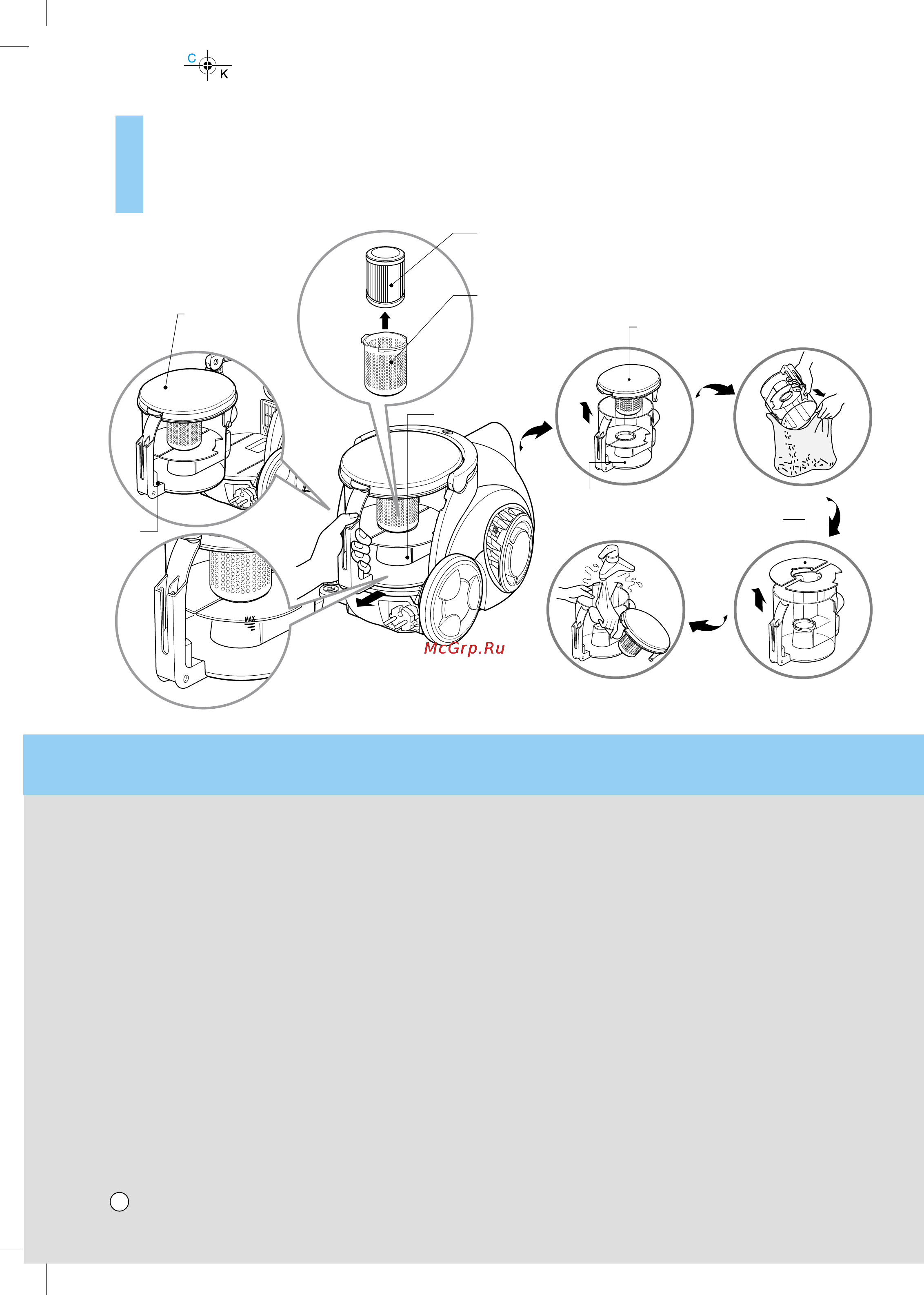 C
K

MAX

McGrp.Ru