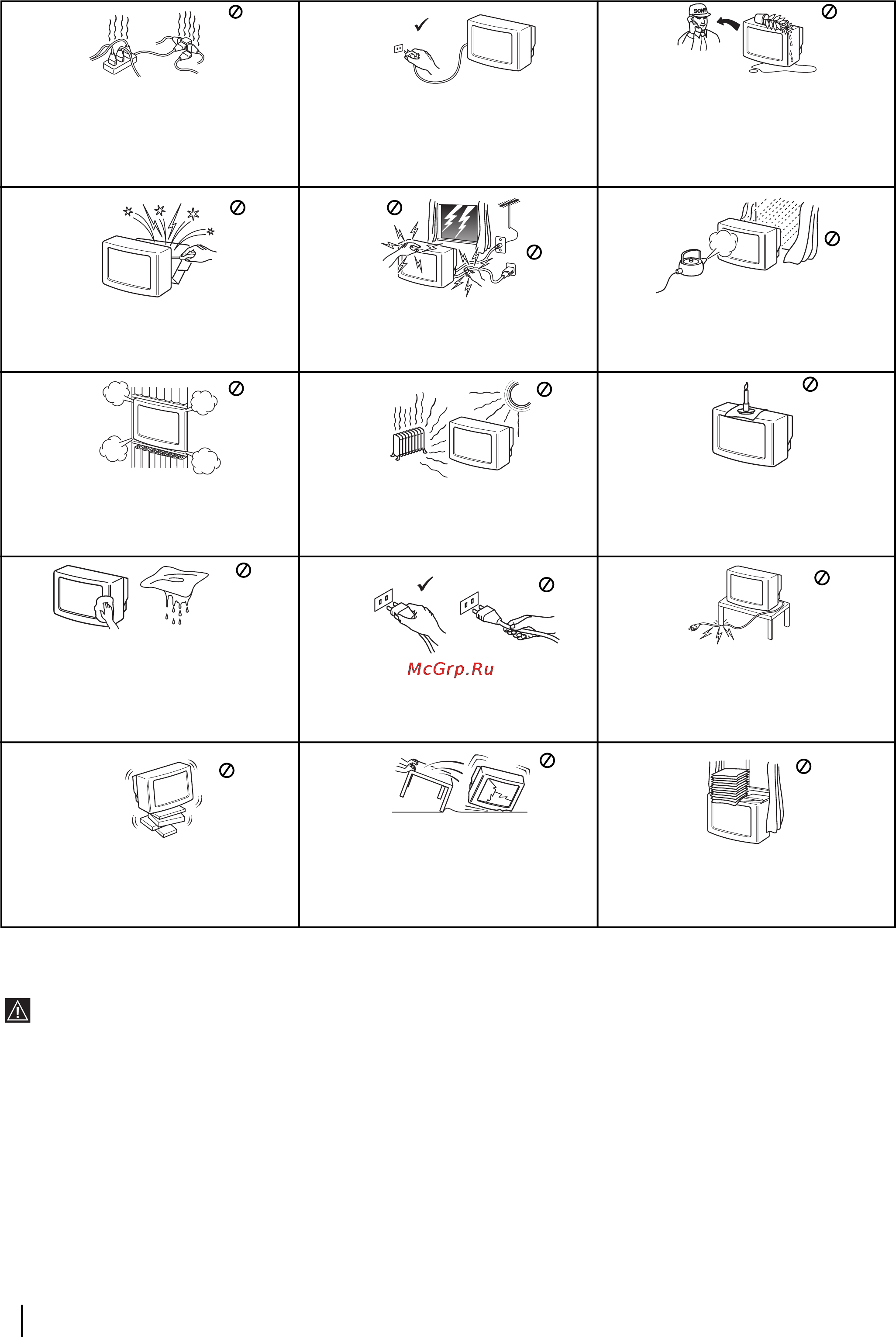 SONY

McGrp.Ru