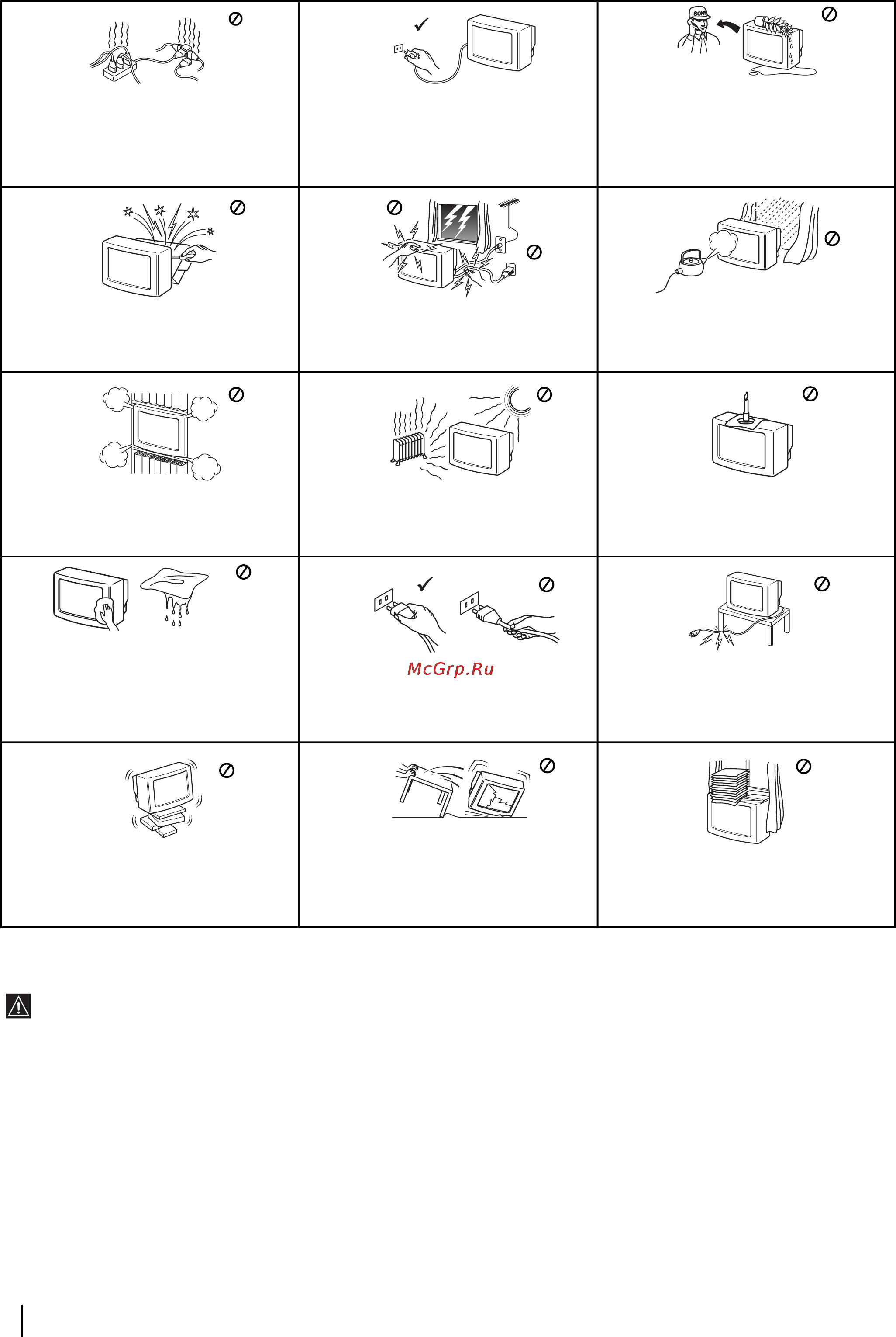 SONY

McGrp.Ru