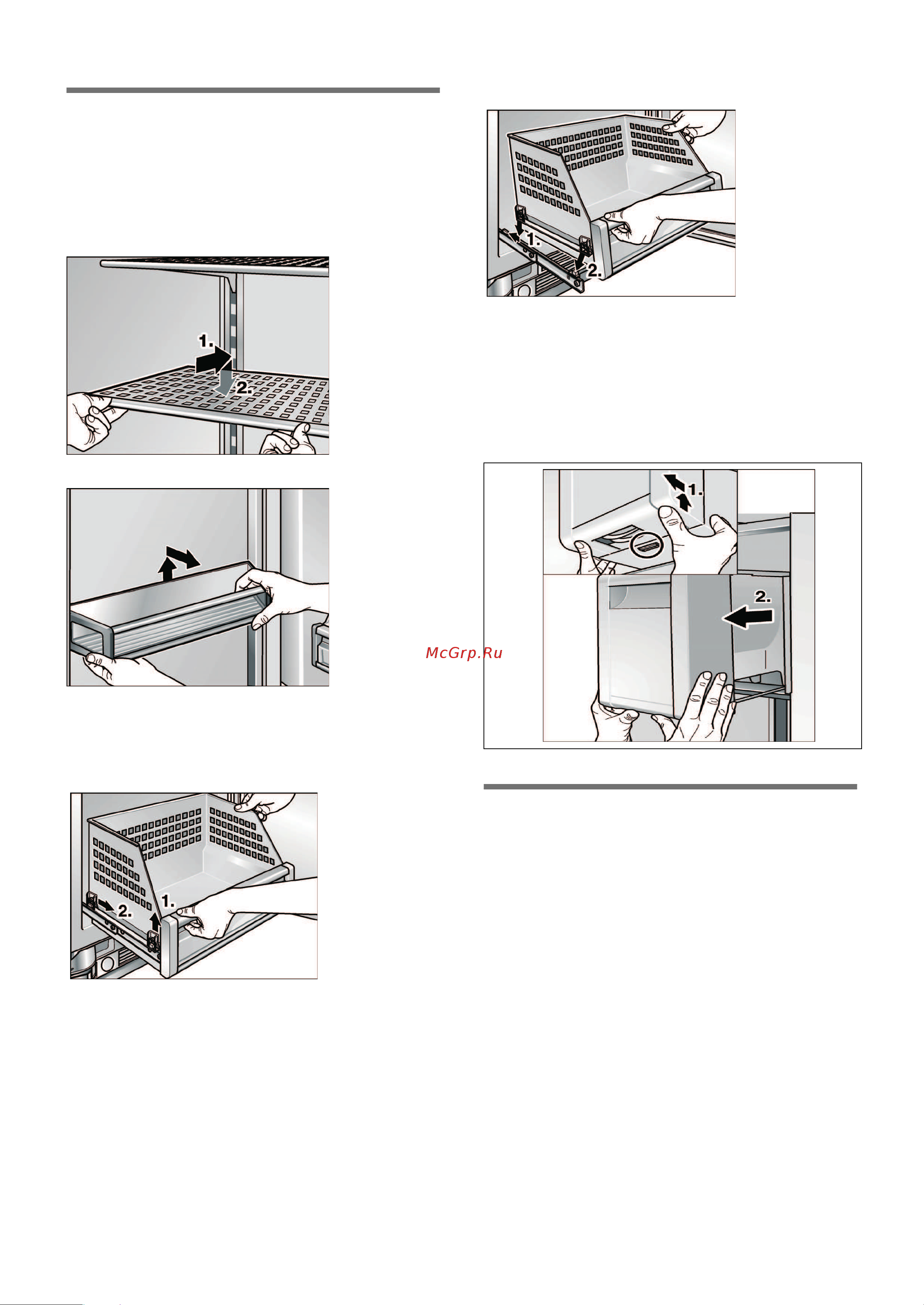 1.
2.

1.
2.

1.
2.

1.
2.

McGrp.Ru