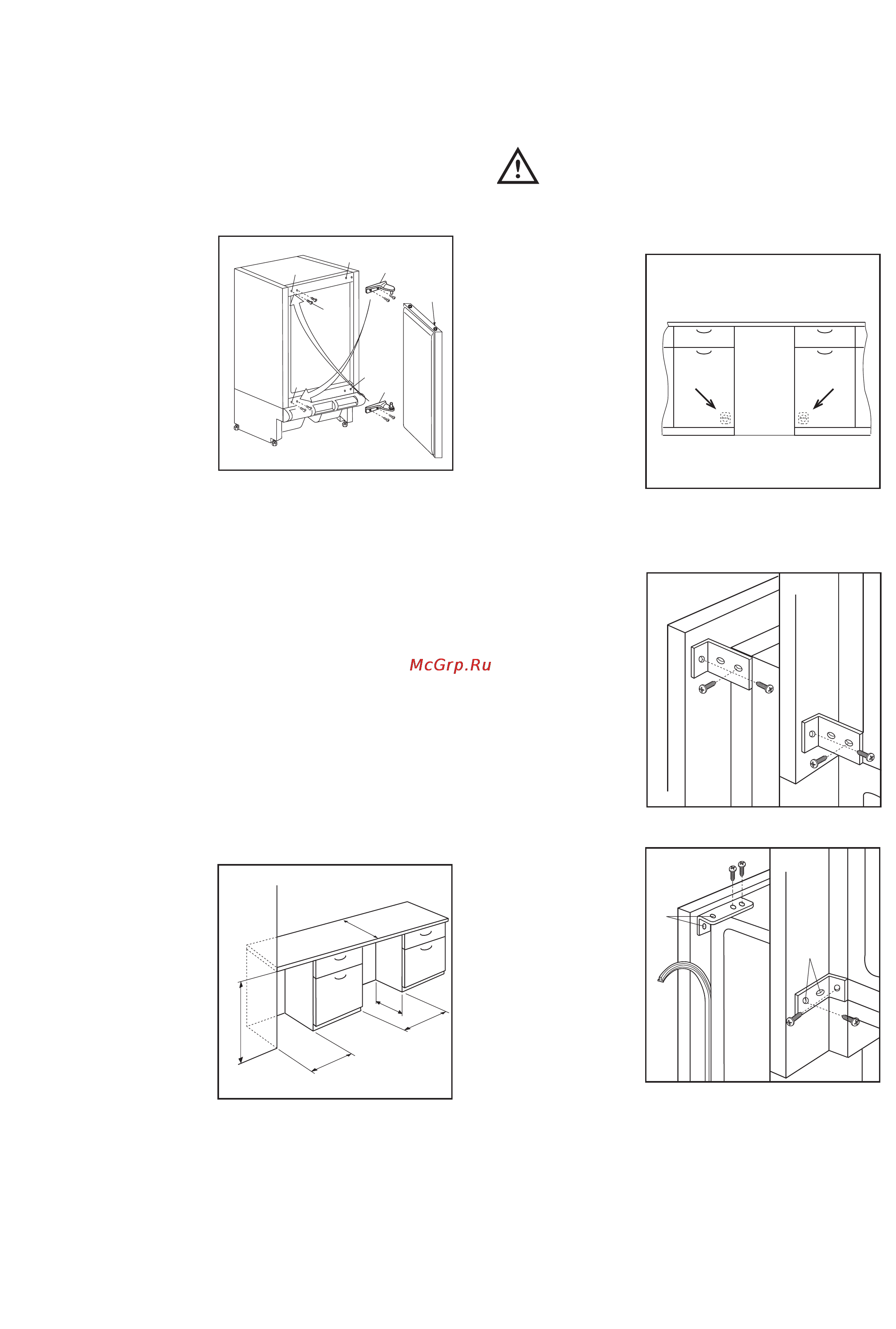 McGrp.Ru