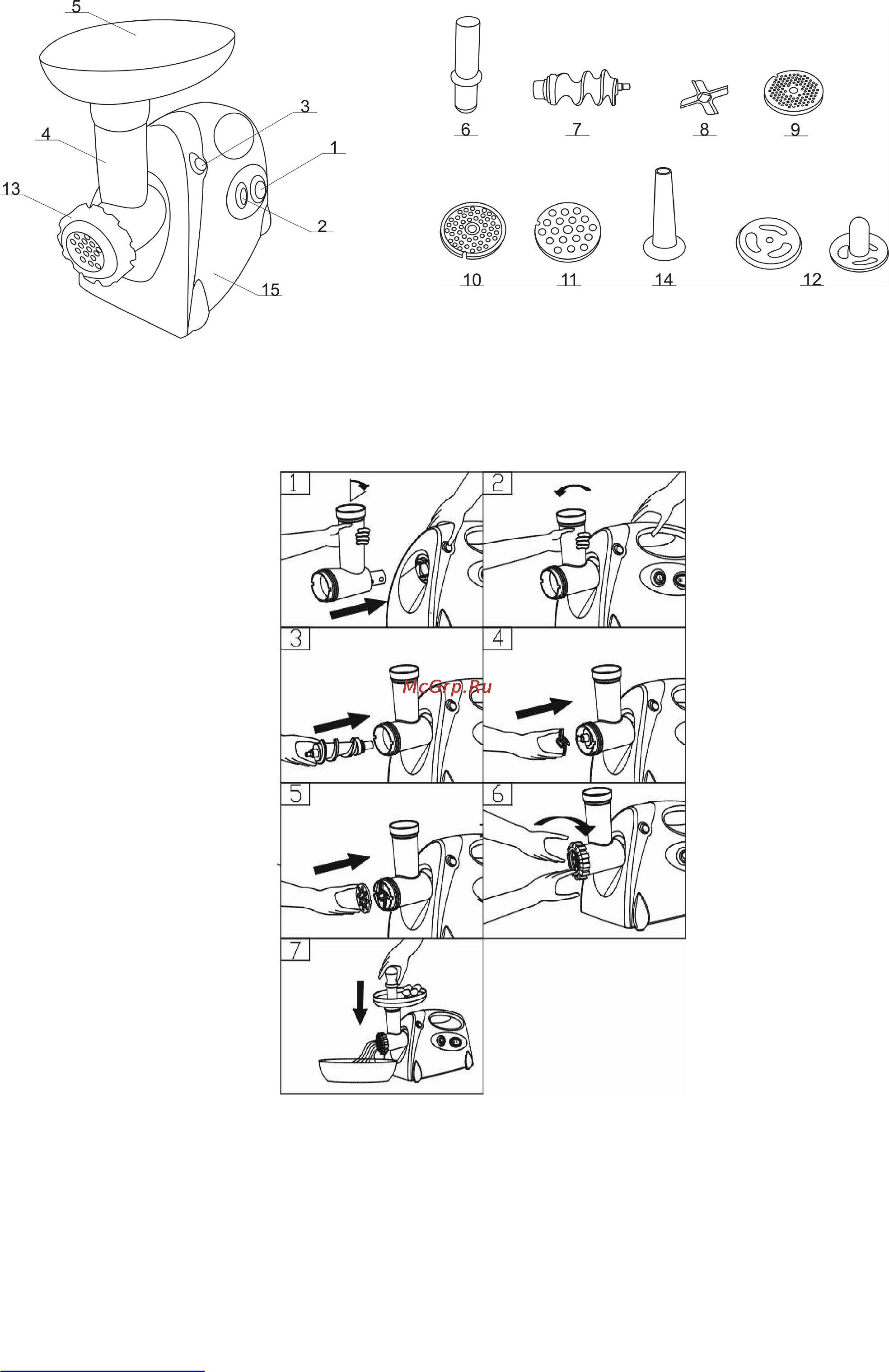 5
3
4
1
13
2
15
6
7
8
9
10
11
14
12
1
2
3
4
McGrp.Ru
5
6
7