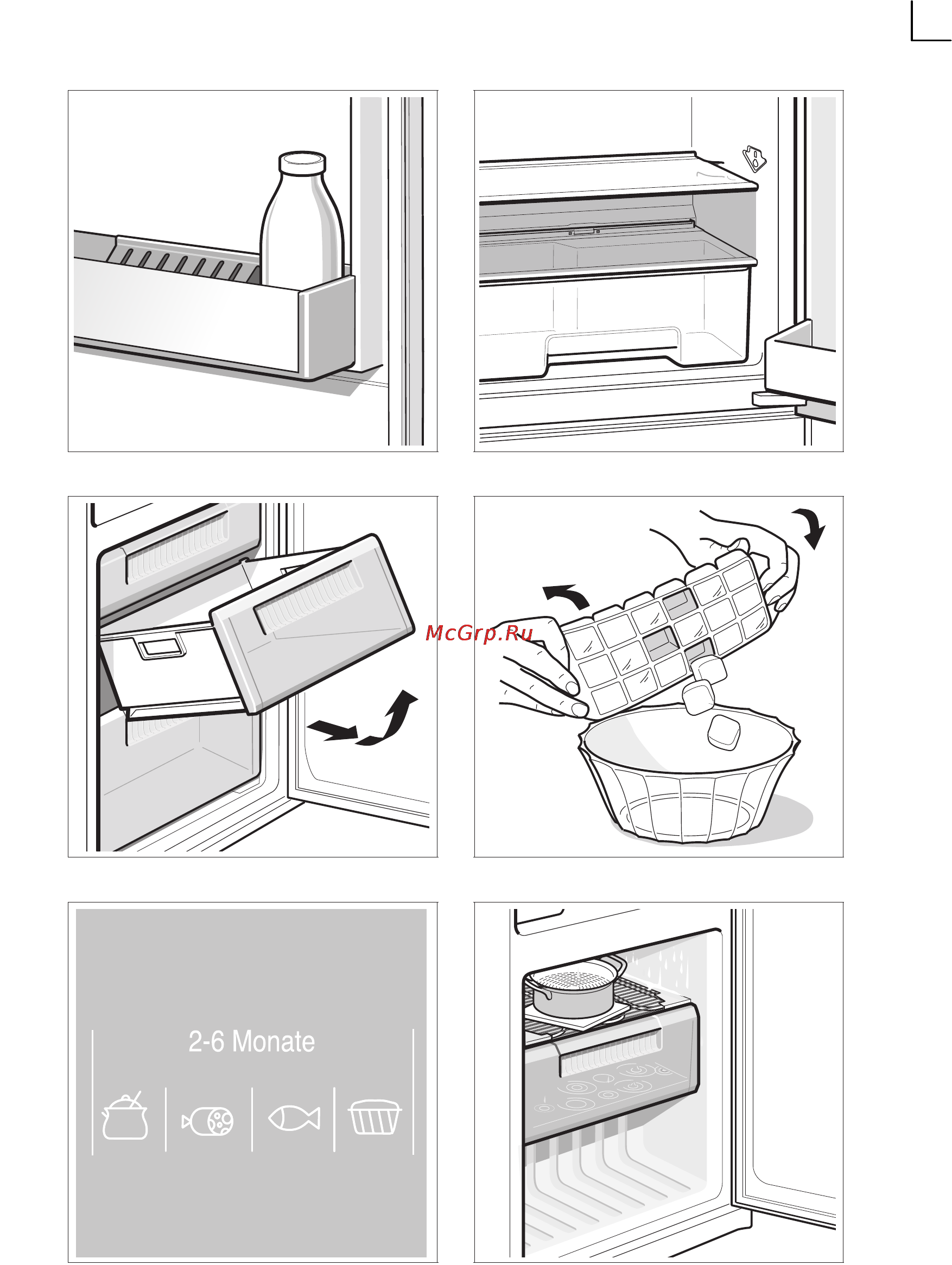 McGrp.Ru

2-6 Monate