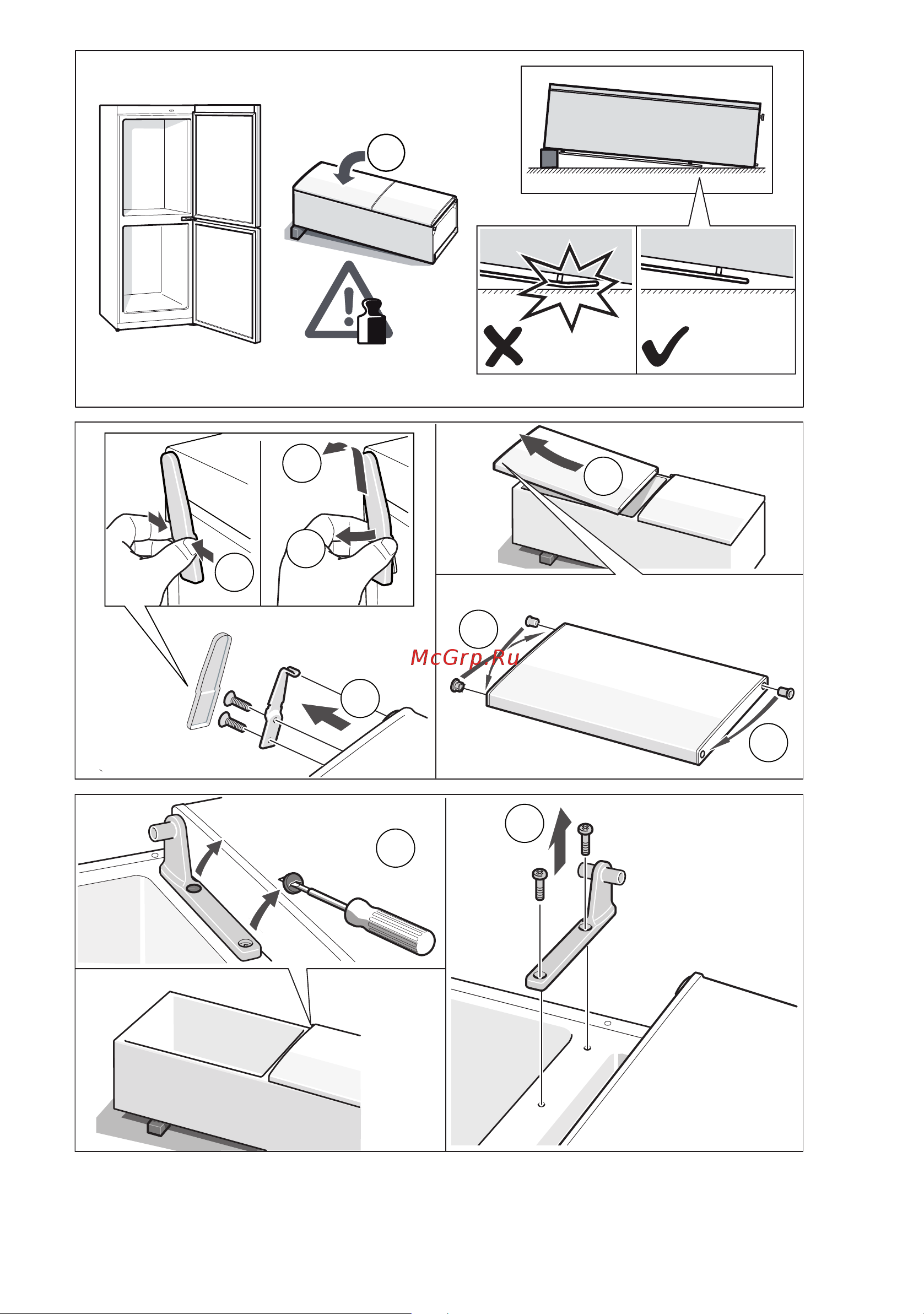 McGrp.Ru