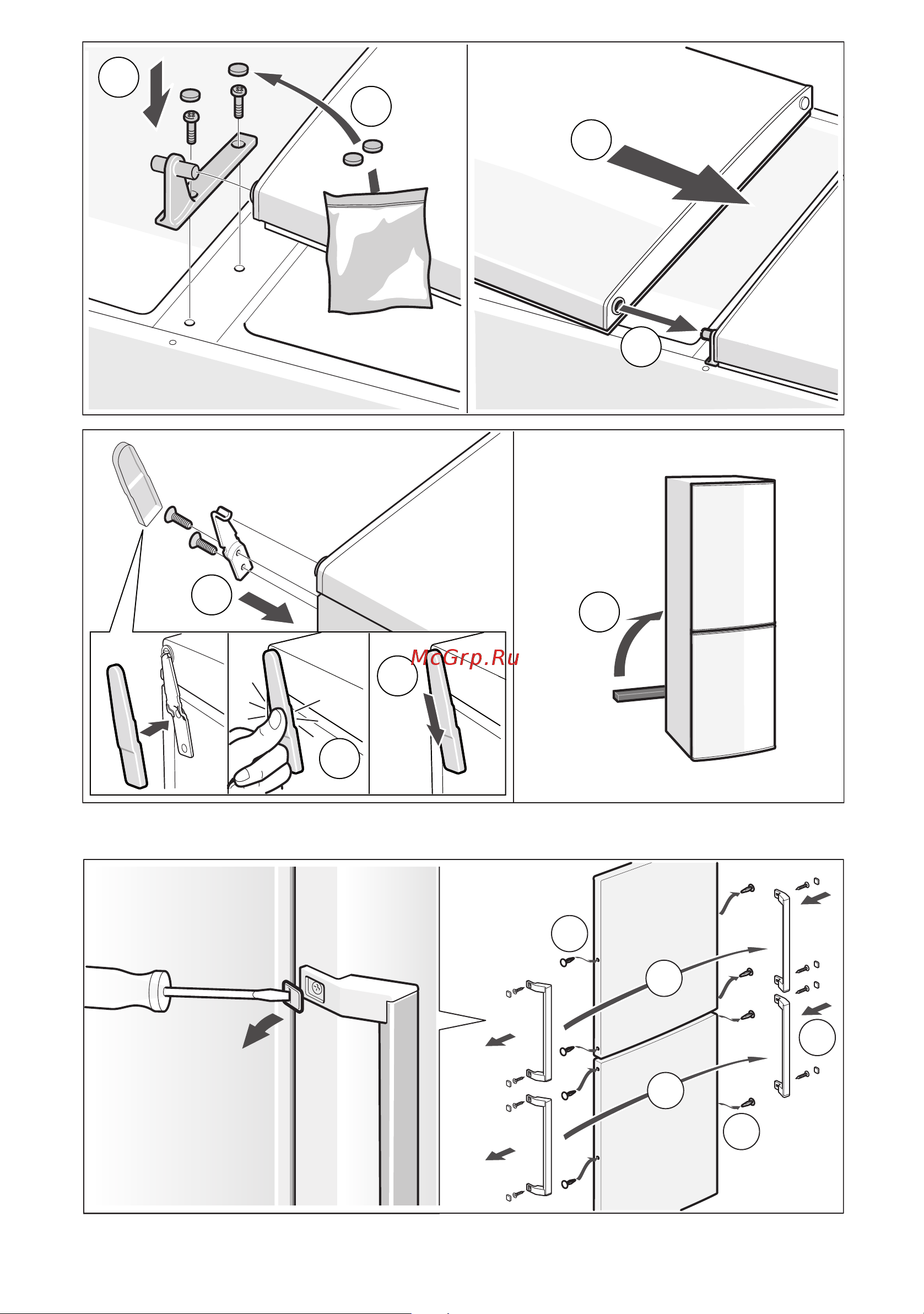 McGrp.Ru