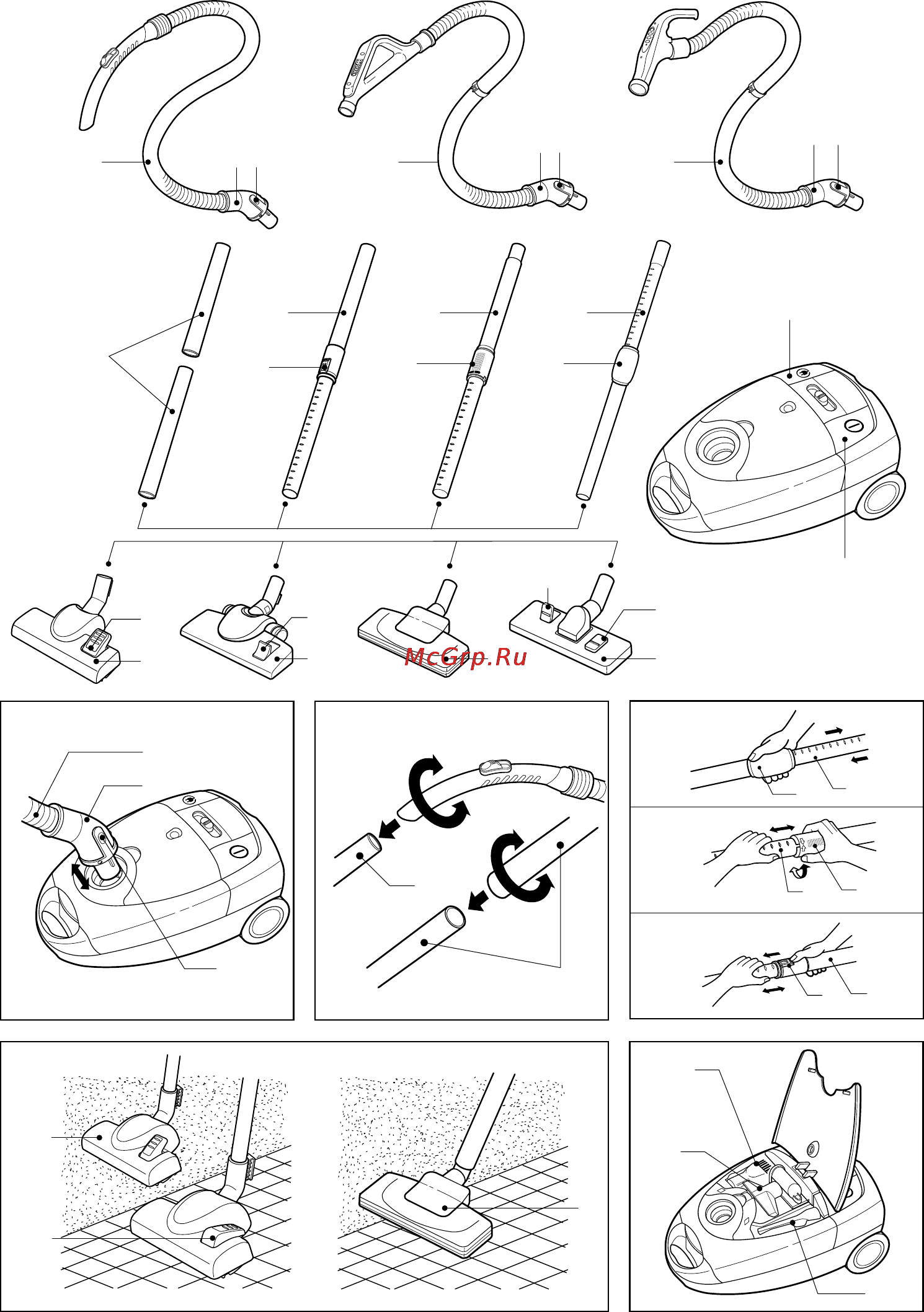 McGrp.Ru