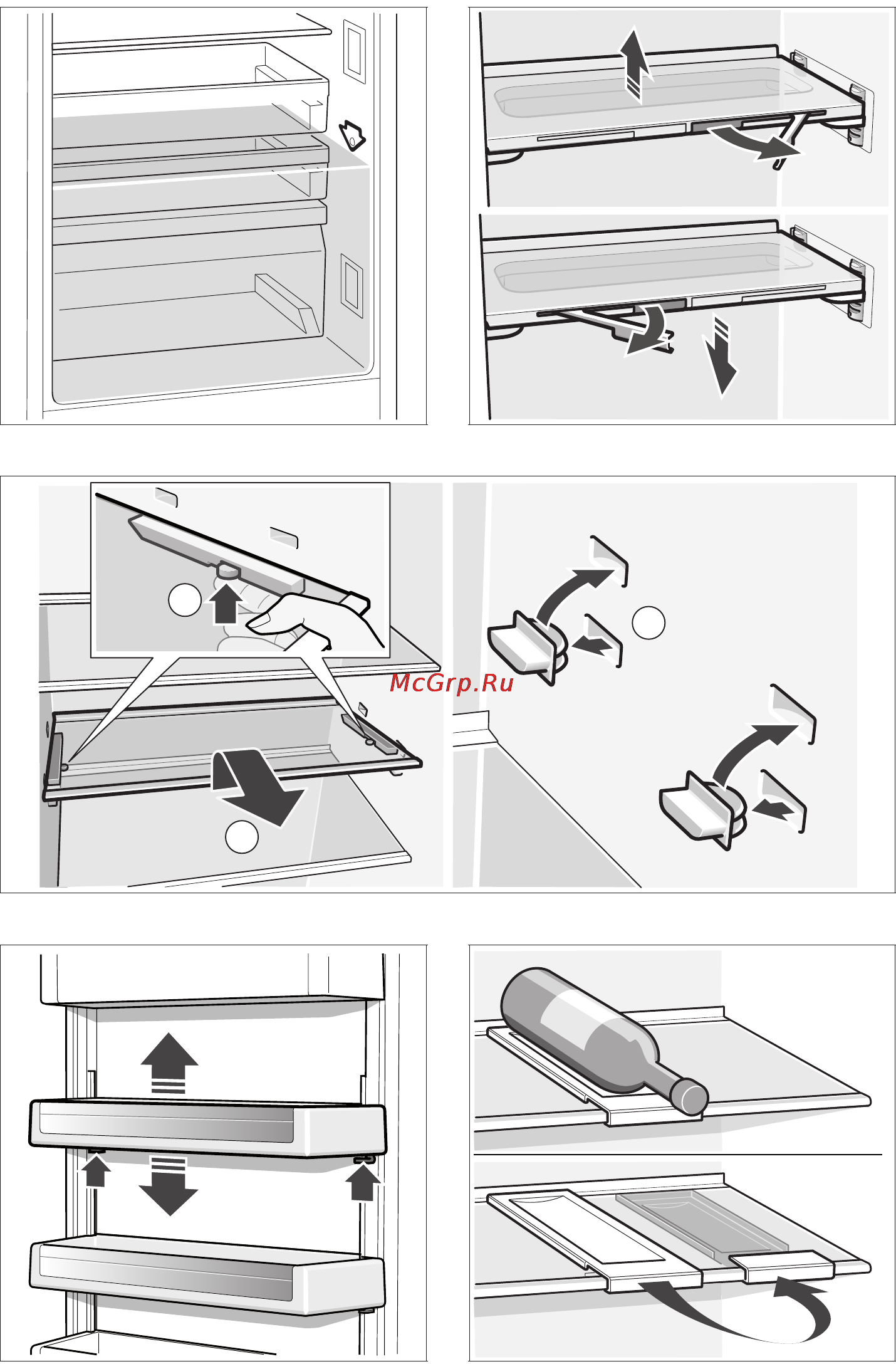 McGrp.Ru