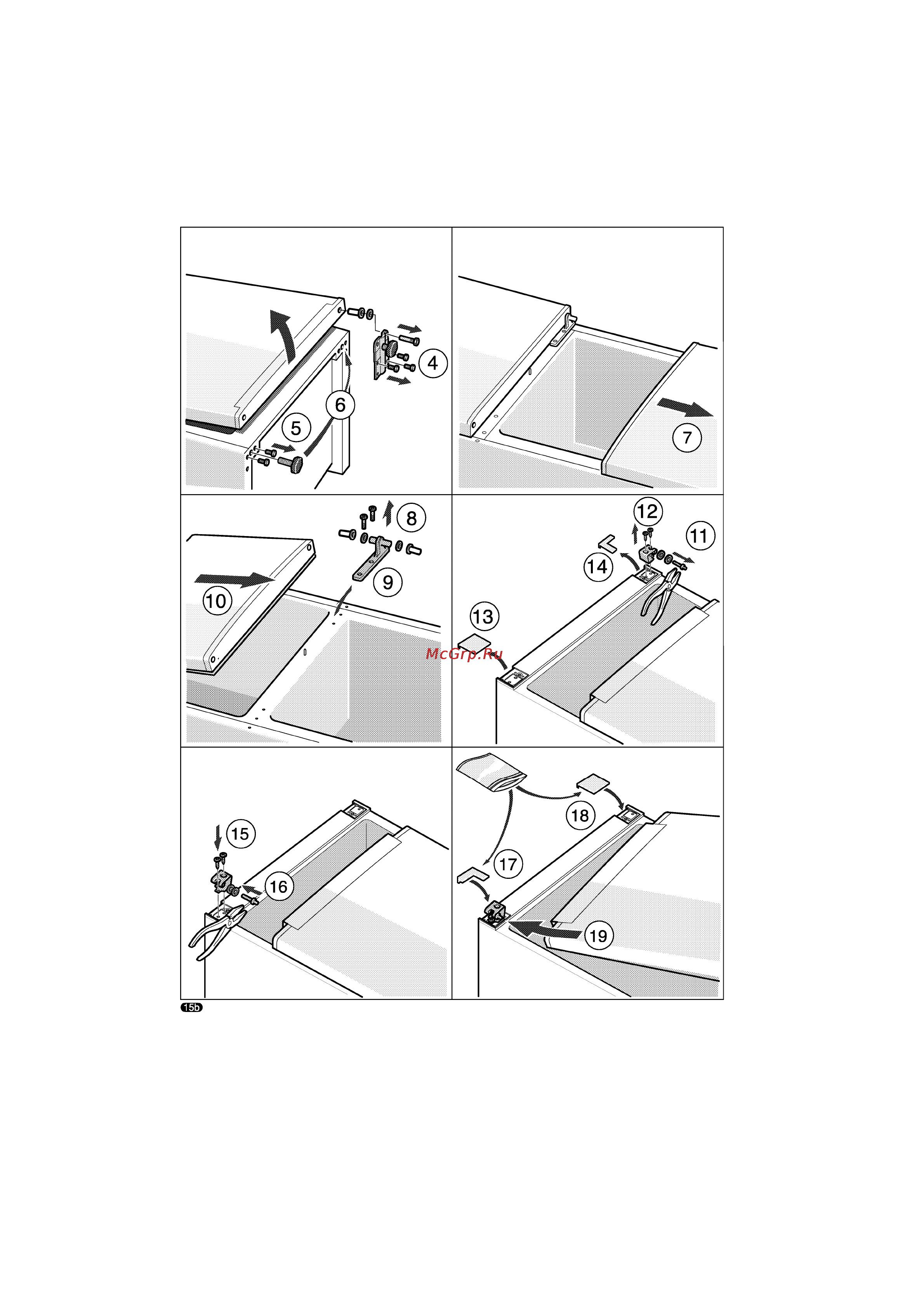 4
6
5
7
8
9
10
12
11
14
13
McGrp.Ru
15
16
18
17
19
15b