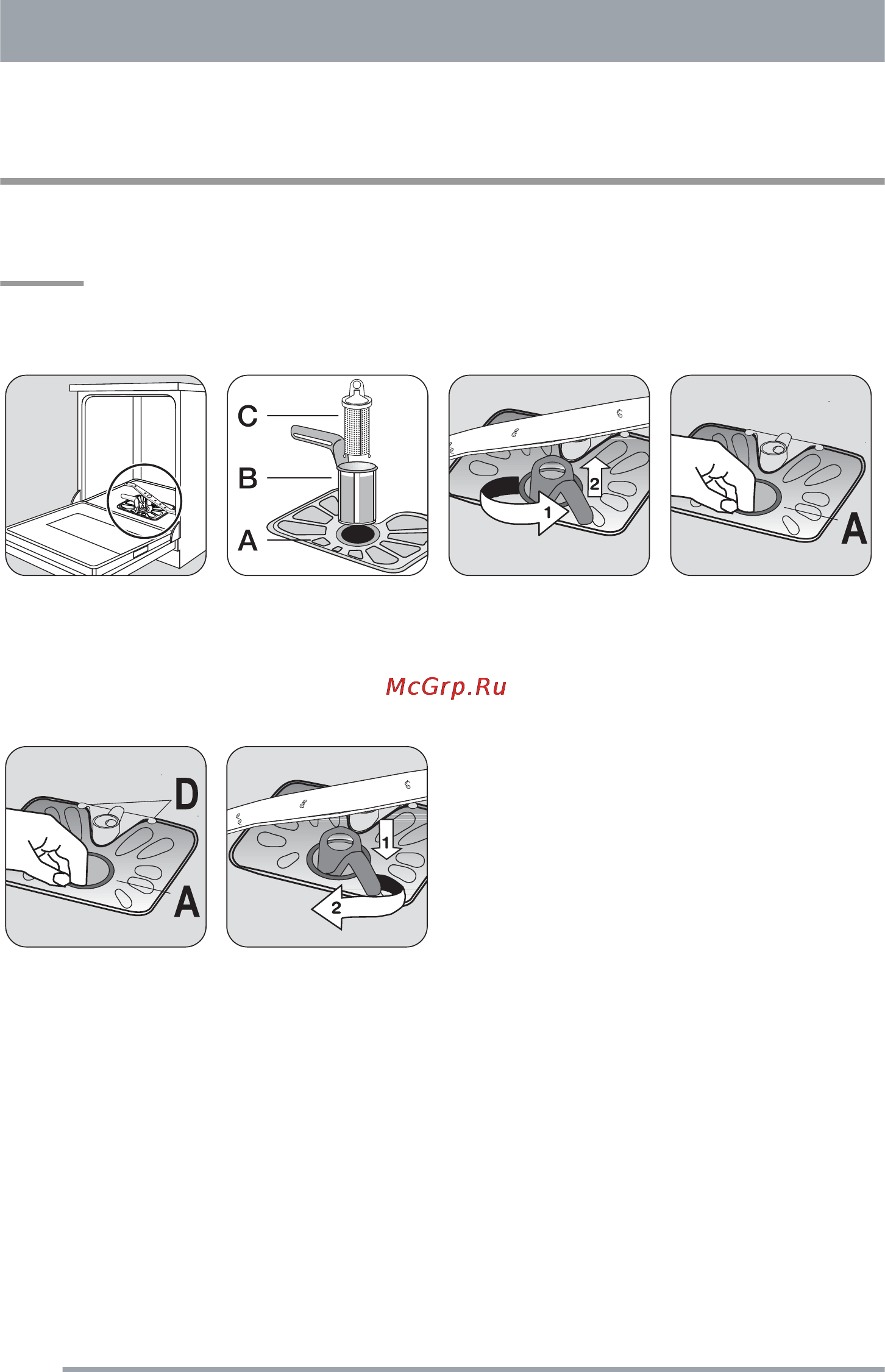 C
B
A

2
1

A

McGrp.Ru

D
A

1
2