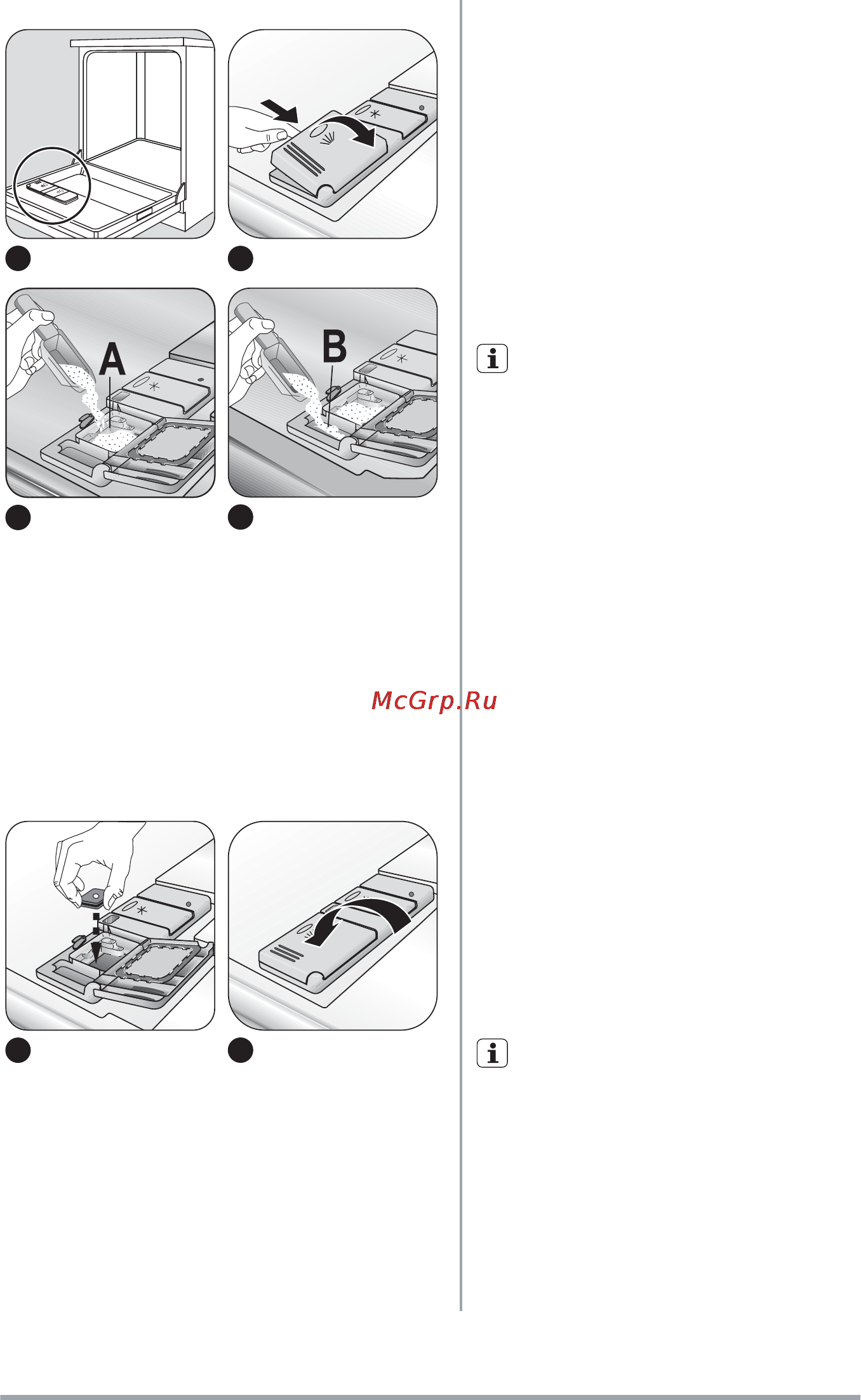 A

B

McGrp.Ru