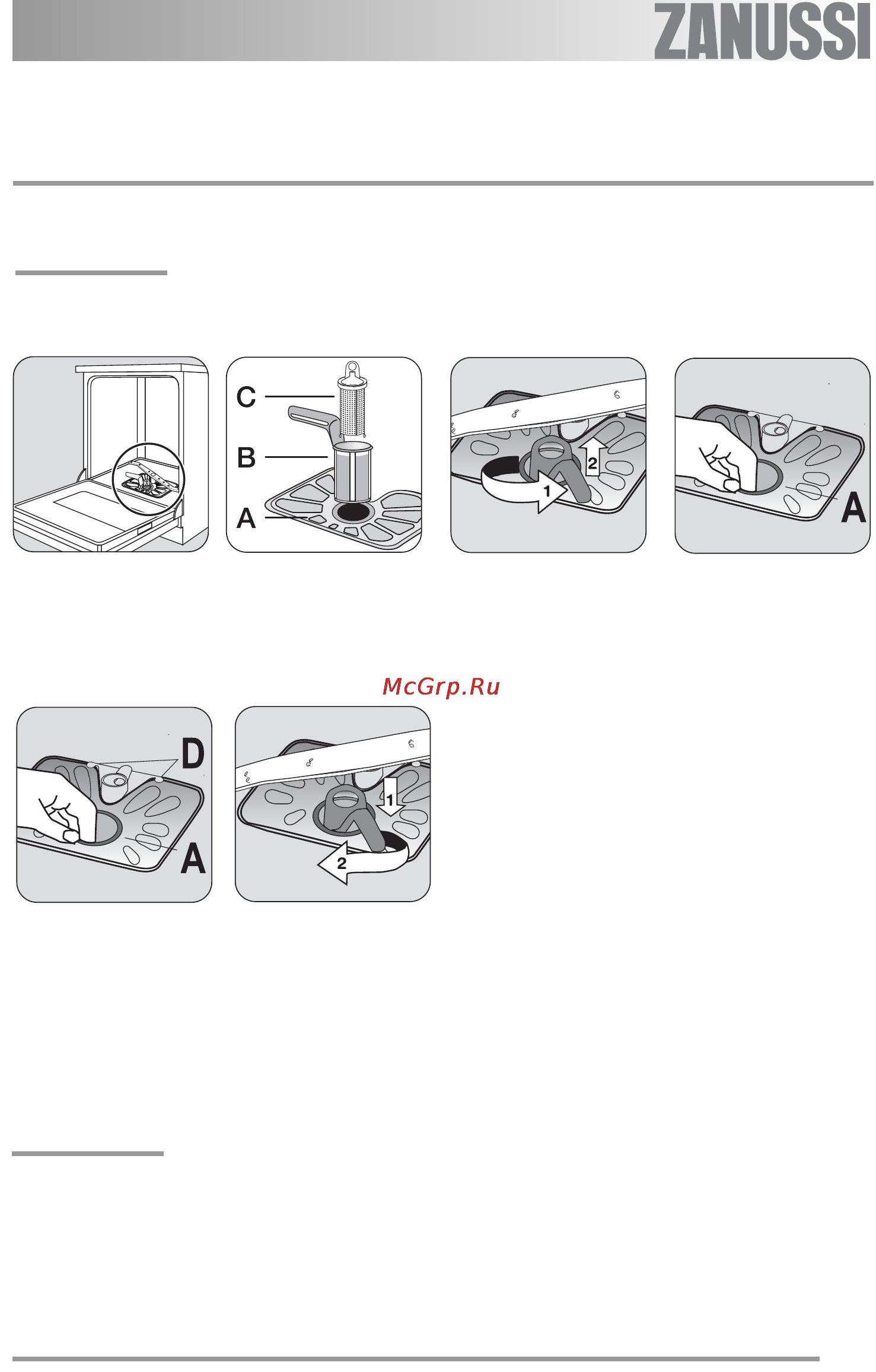 ZANUSSI

C
B
A

1
2

A

McGrp.Ru

D
A

1
2