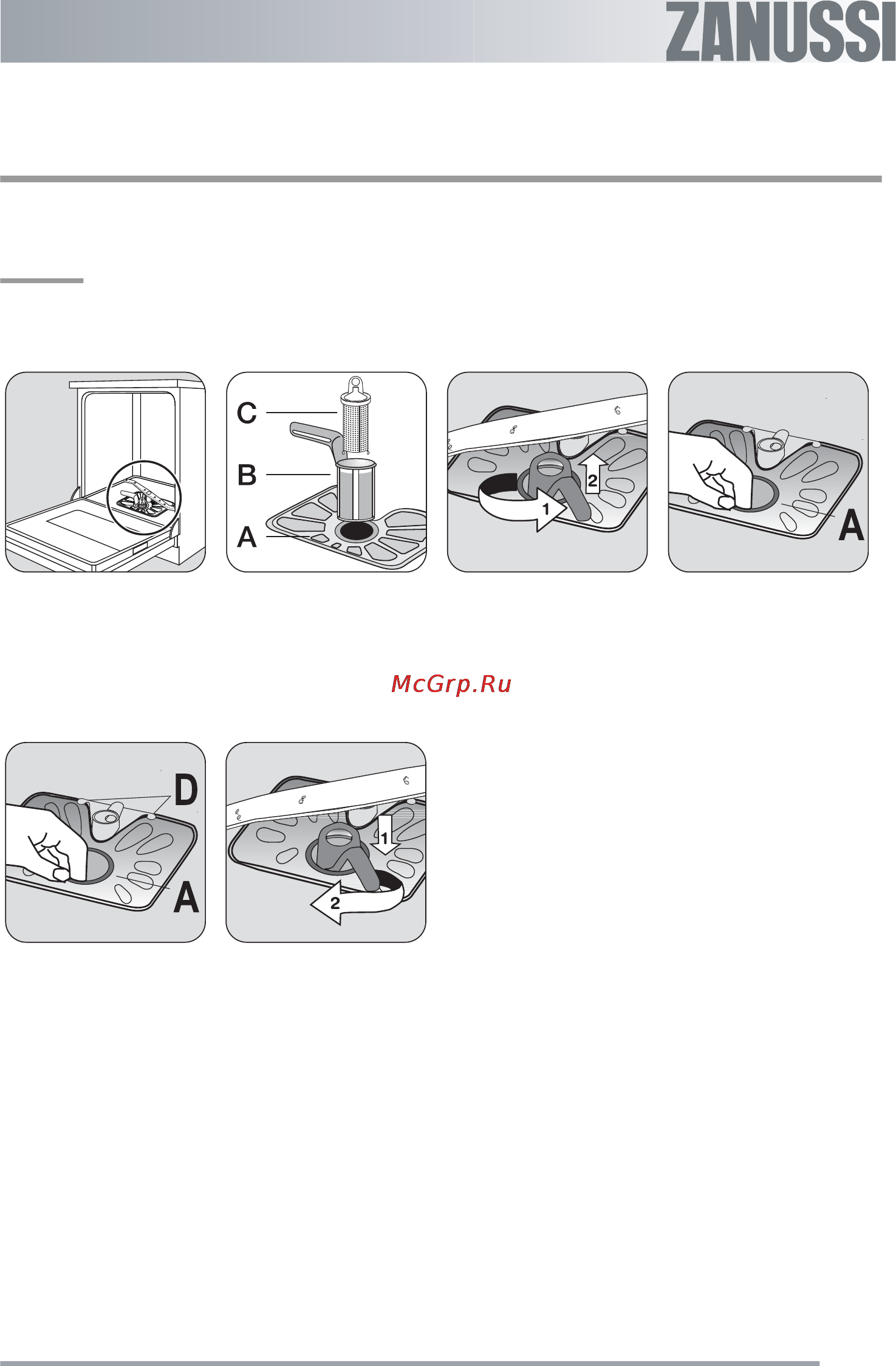 ZANUSSI

C
B
A

1
2

A

McGrp.Ru

D
A

1
2