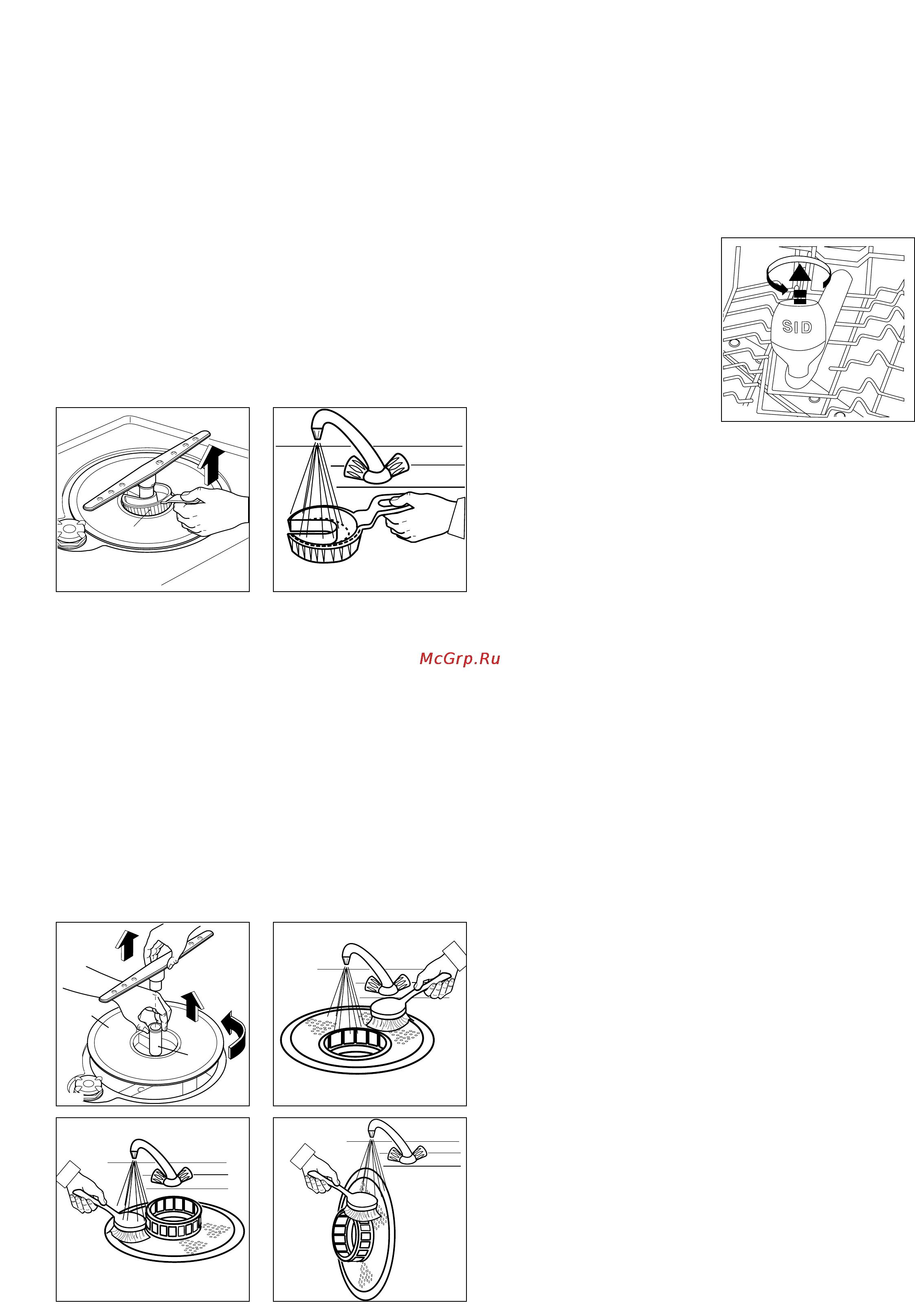 SID

McGrp.Ru