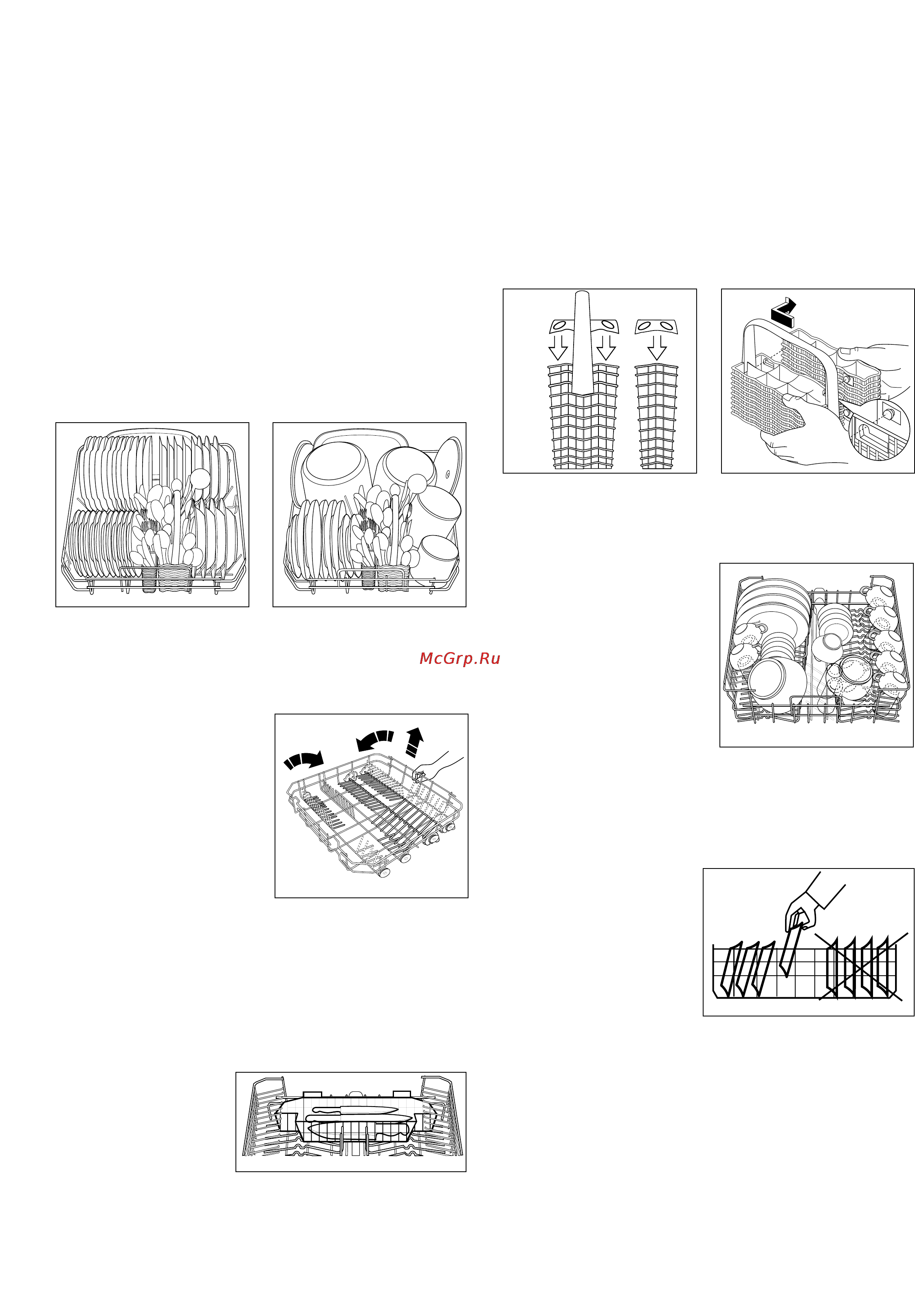 McGrp.Ru