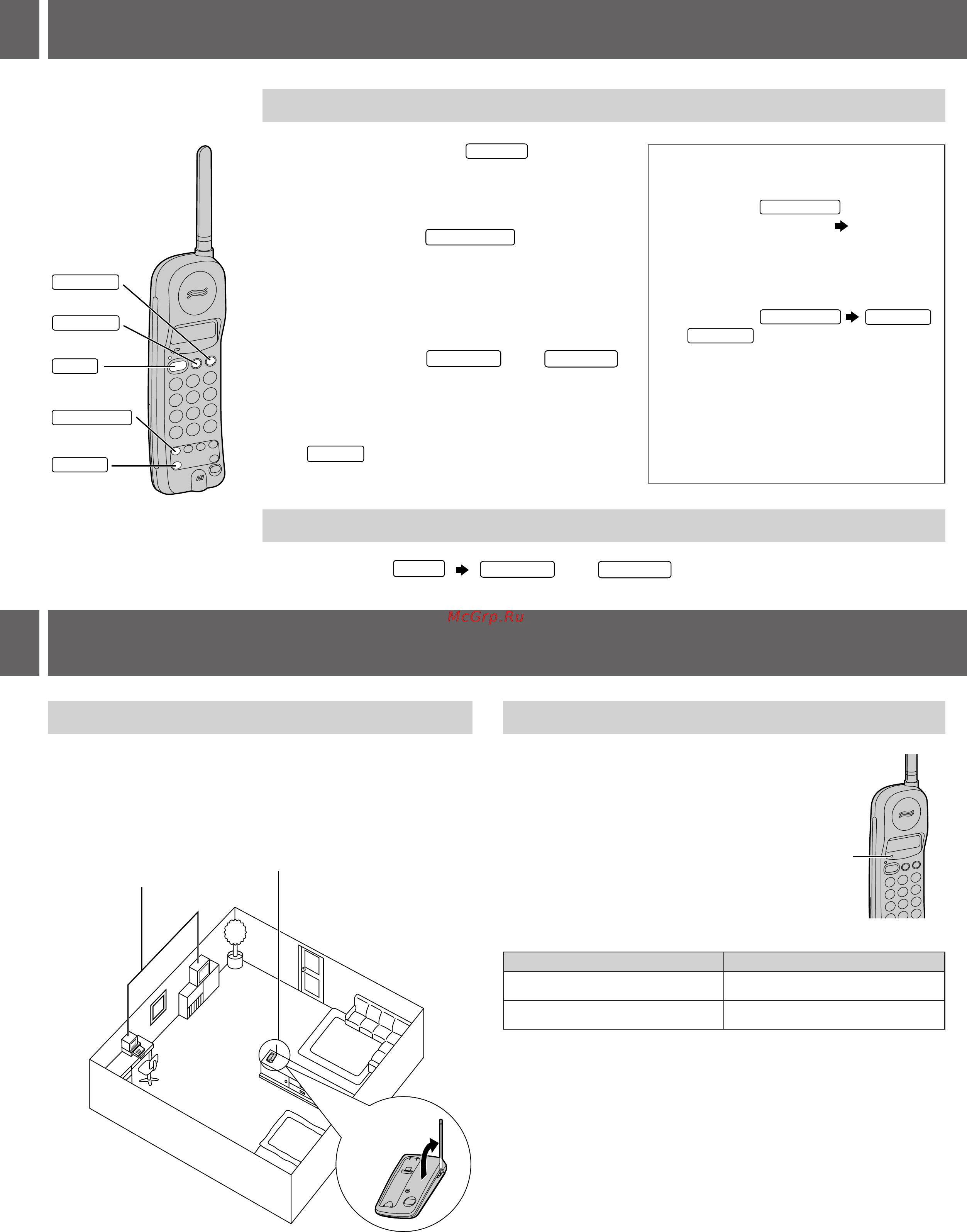 McGrp.Ru