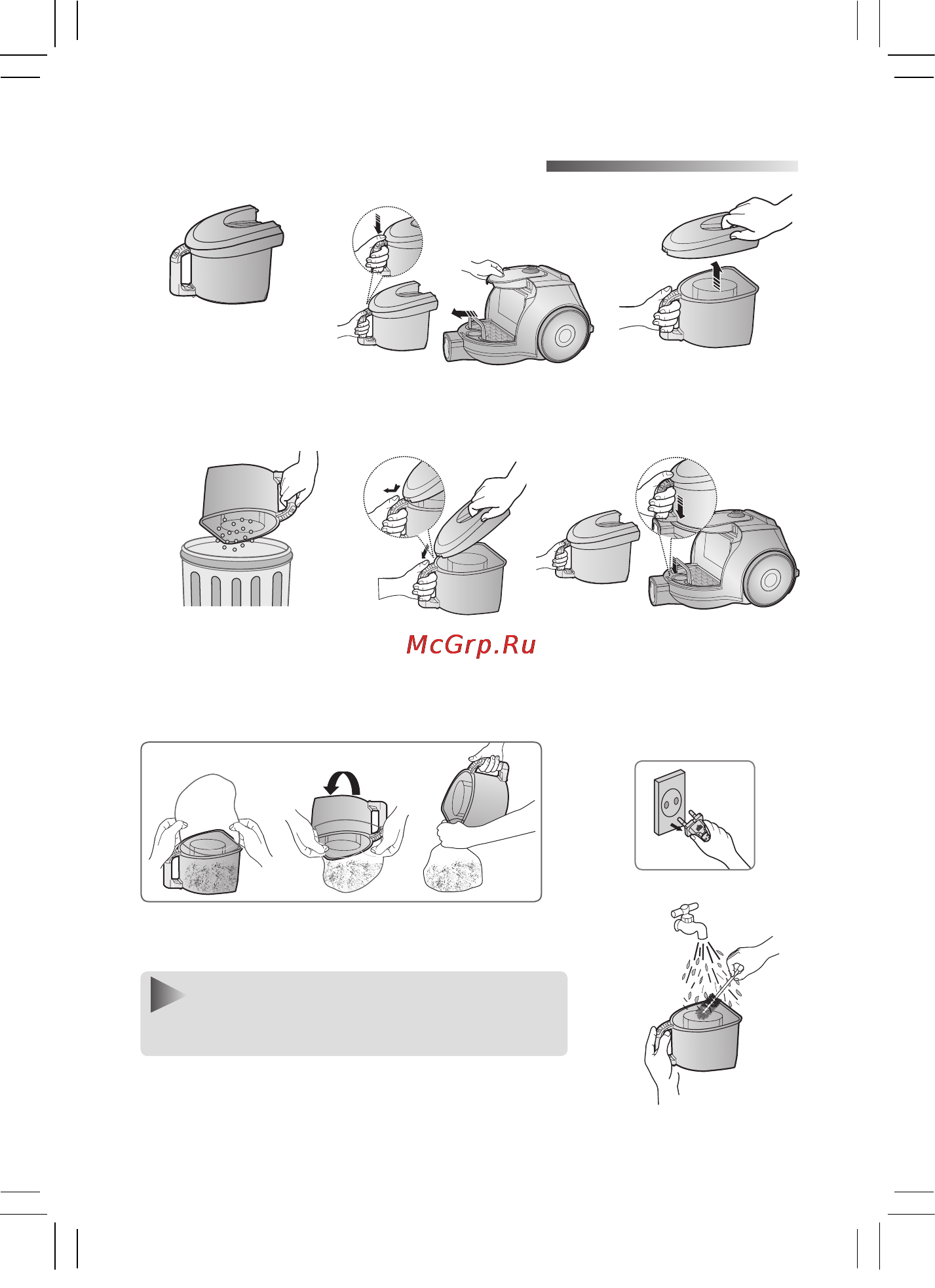 McGrp.Ru