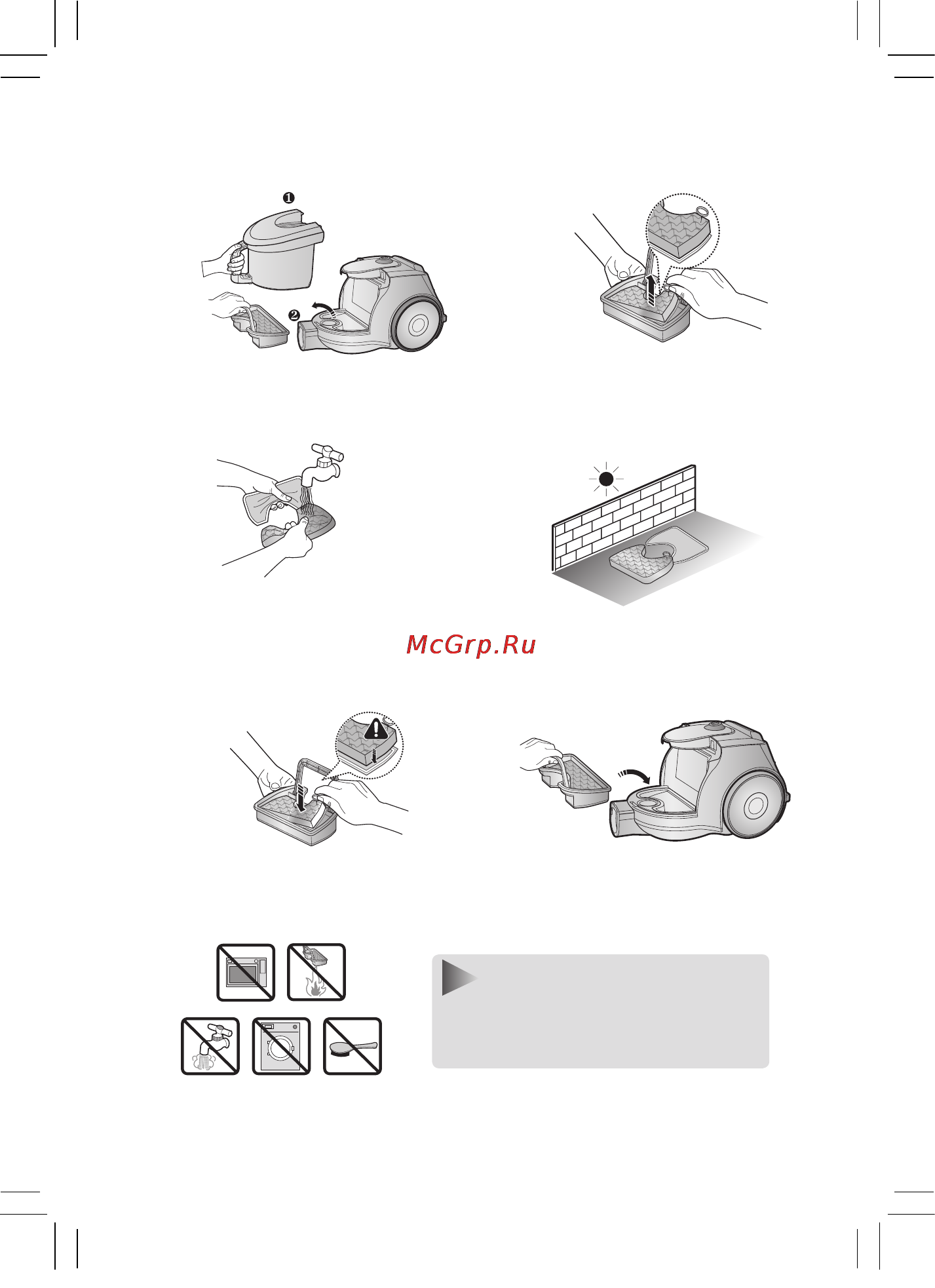 ❶

❷

McGrp.Ru