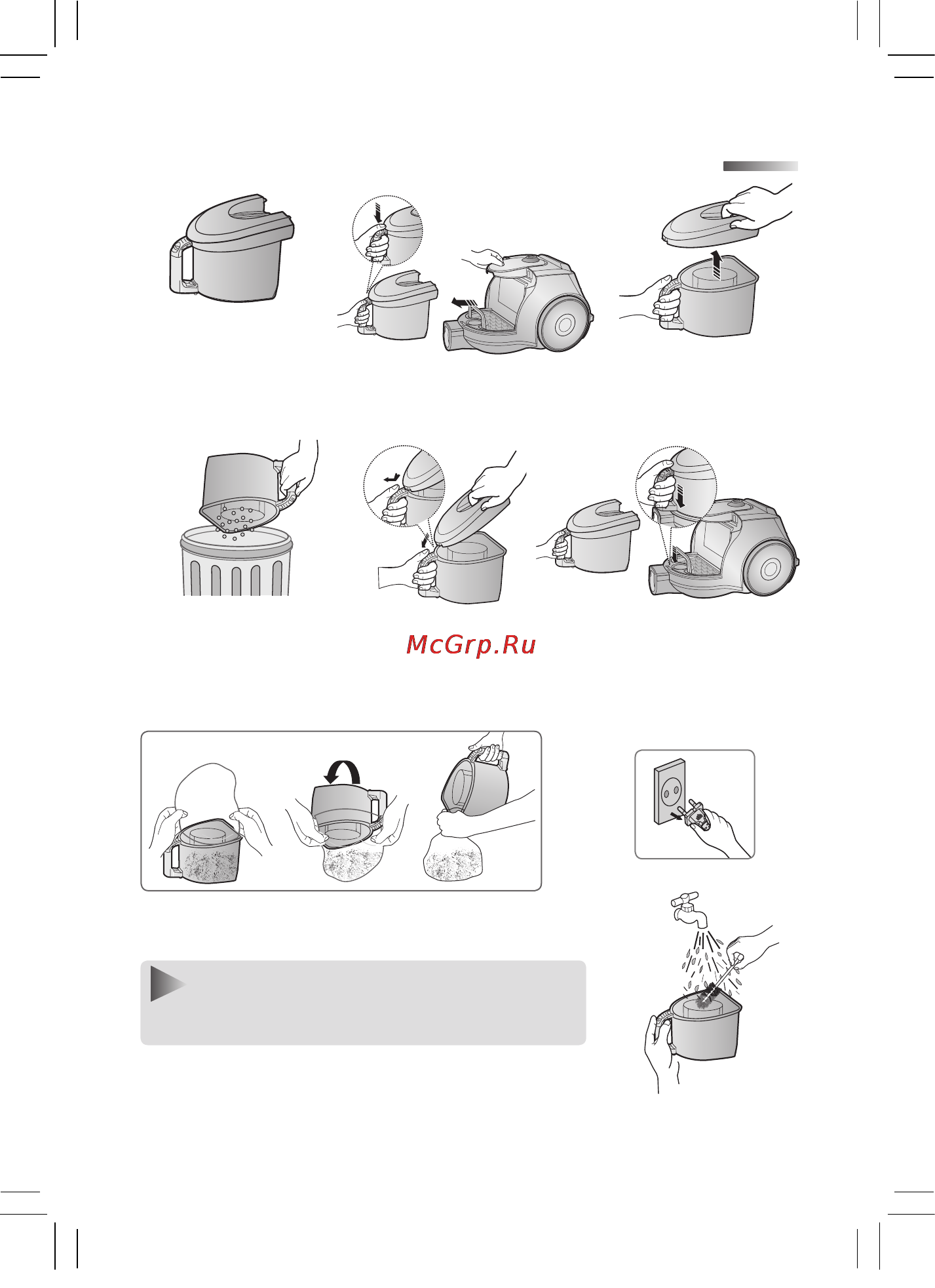 McGrp.Ru