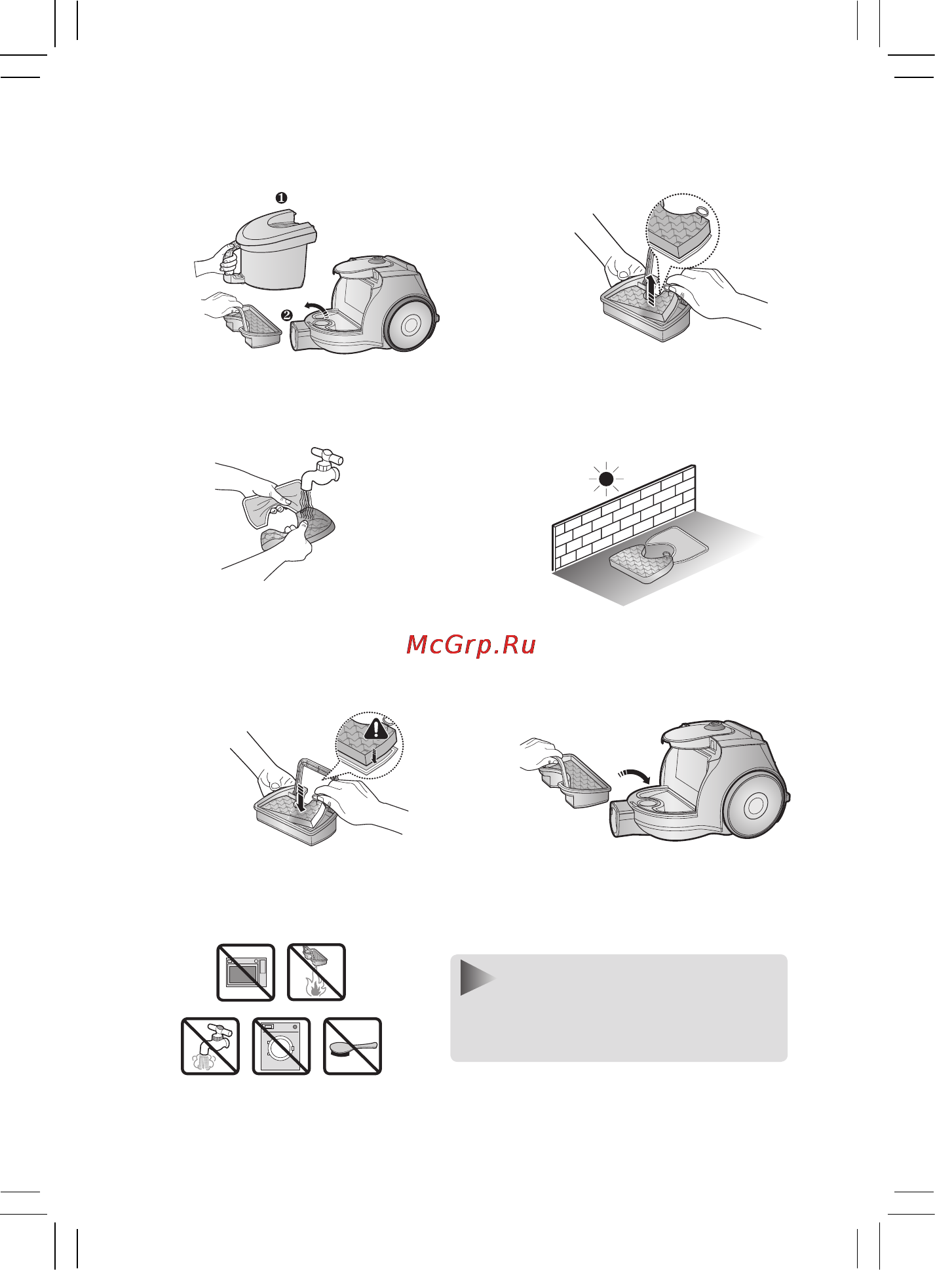 ❶

❷

McGrp.Ru