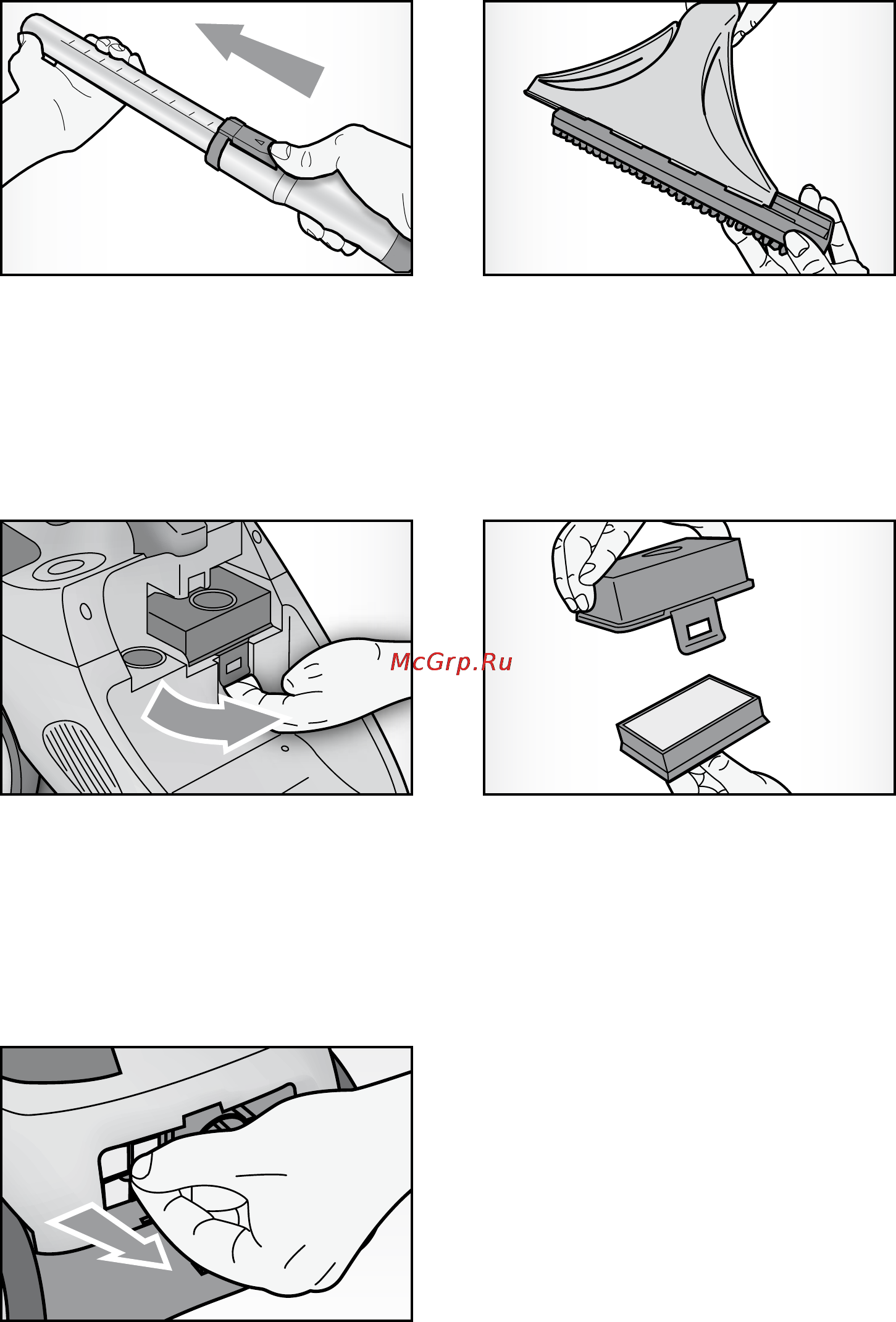 McGrp.Ru