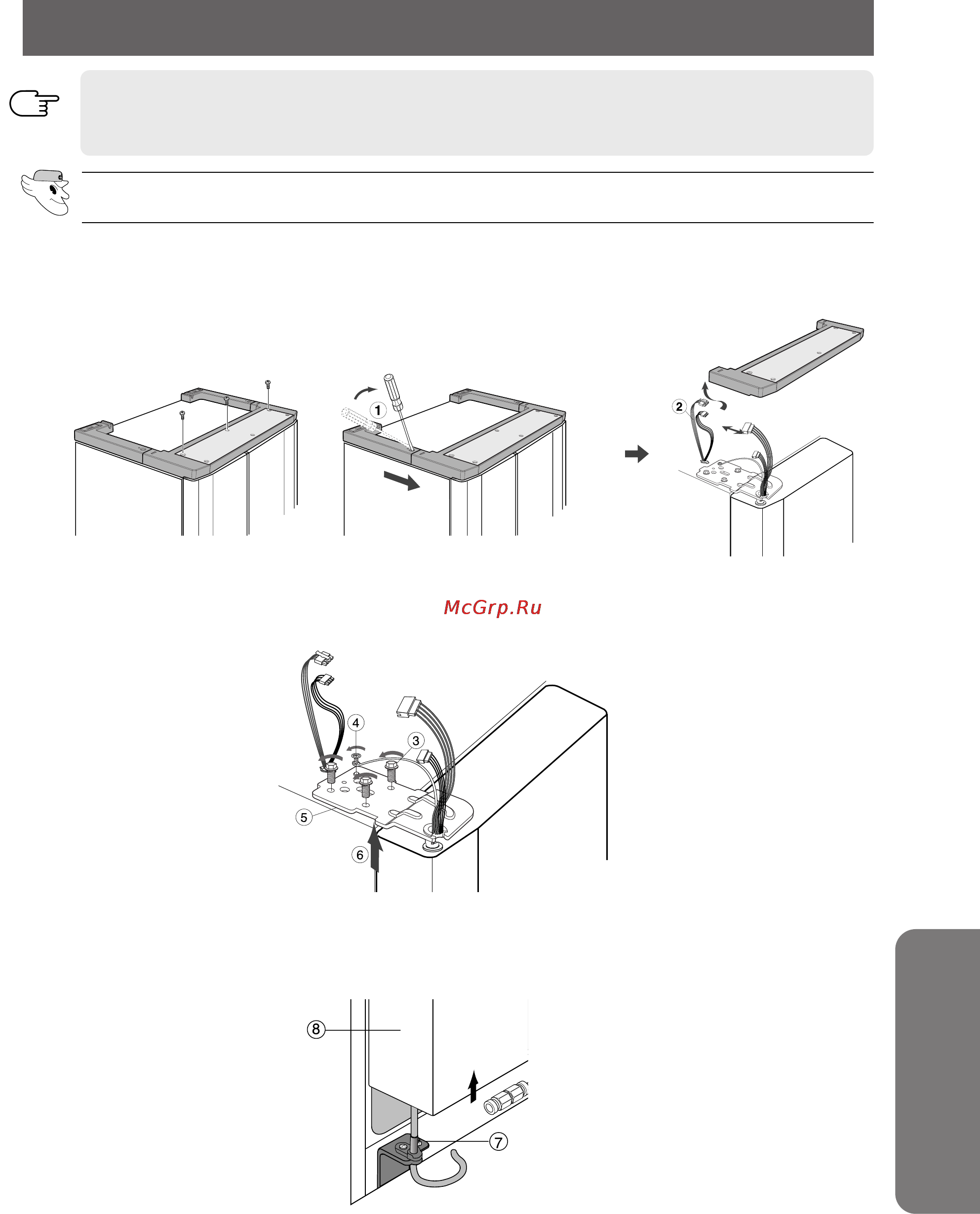 1

2

McGrp.Ru

4

3

5

6

8

7