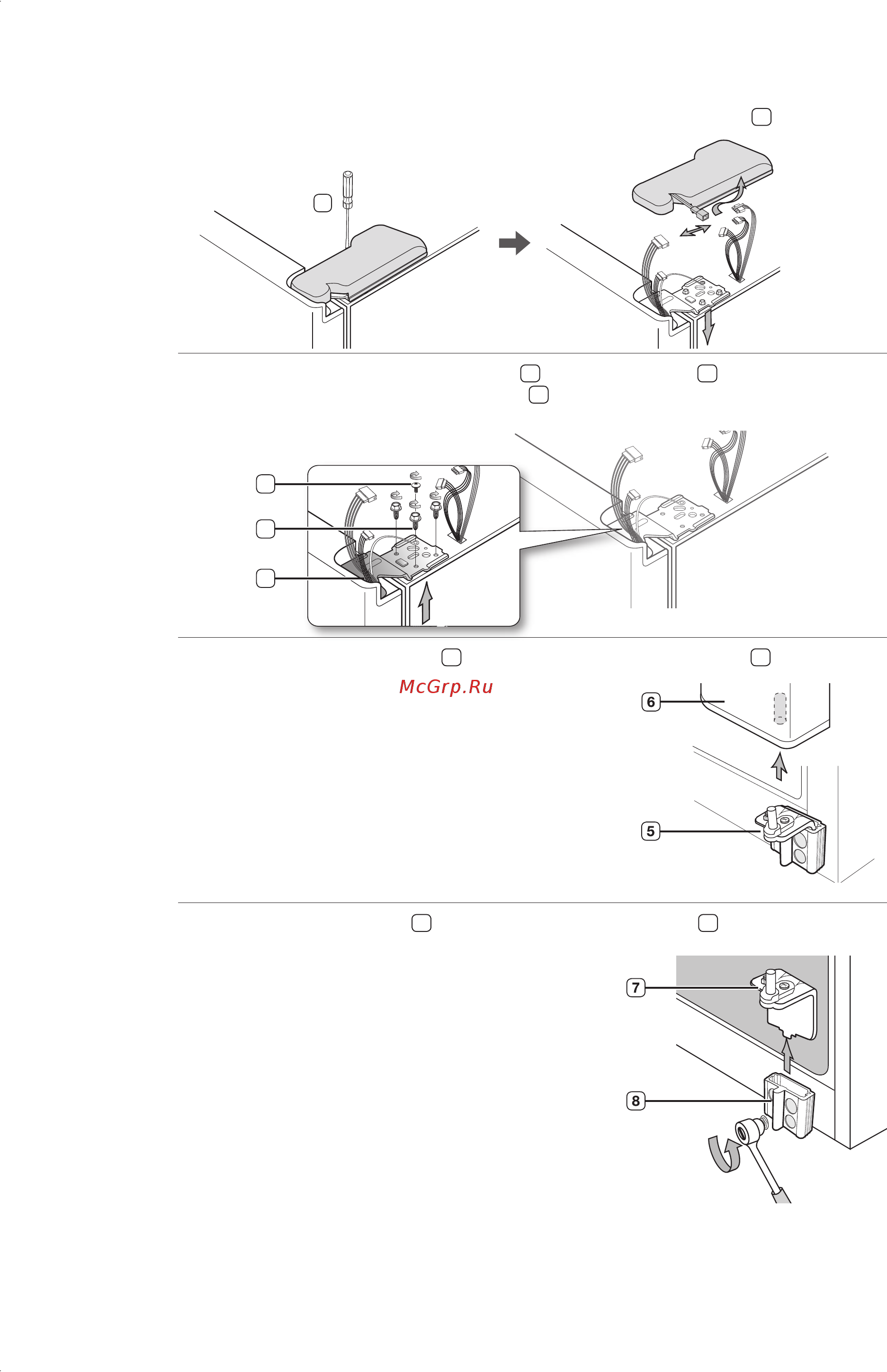 McGrp.Ru

6

5

7

8