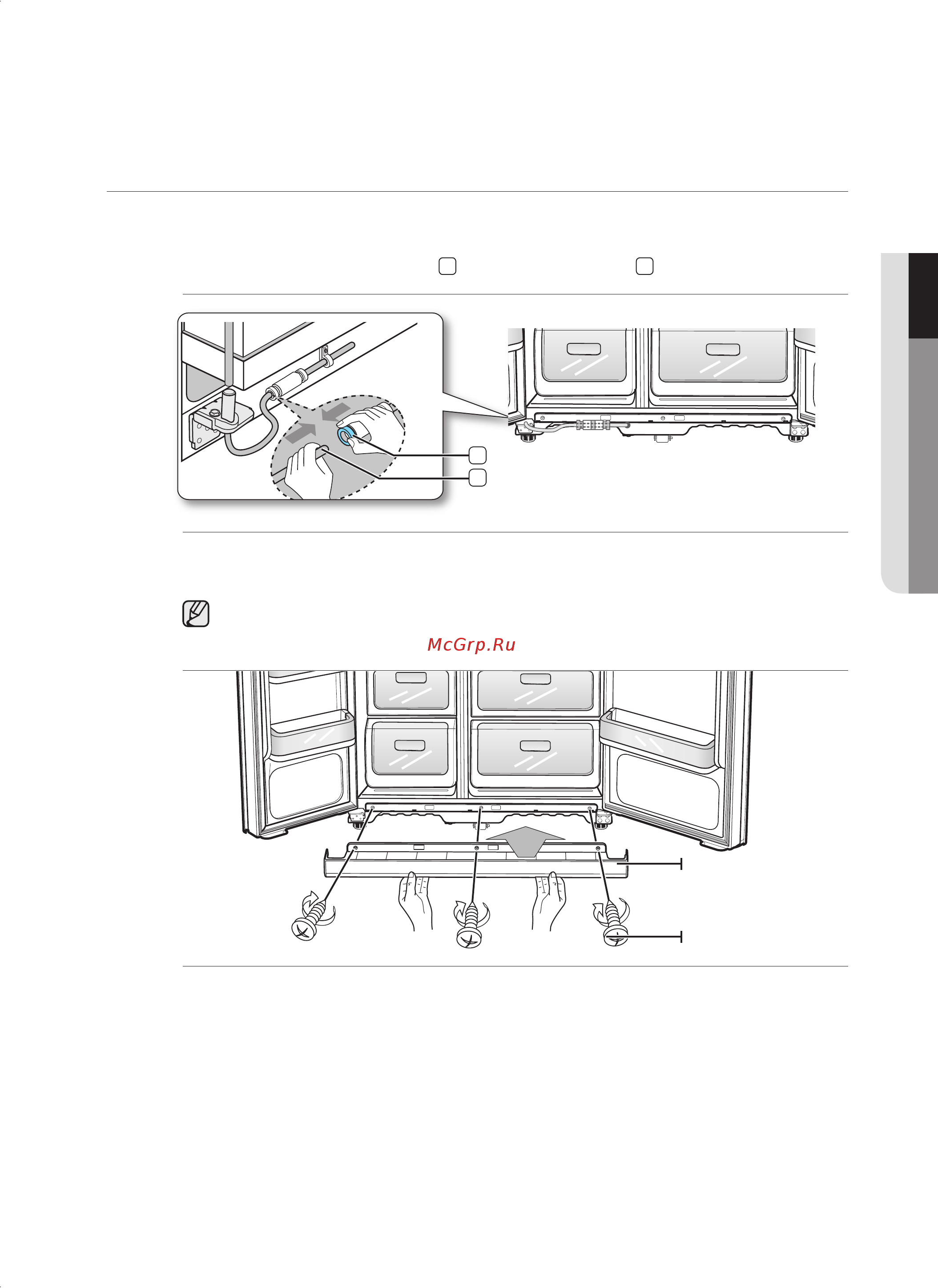 McGrp.Ru