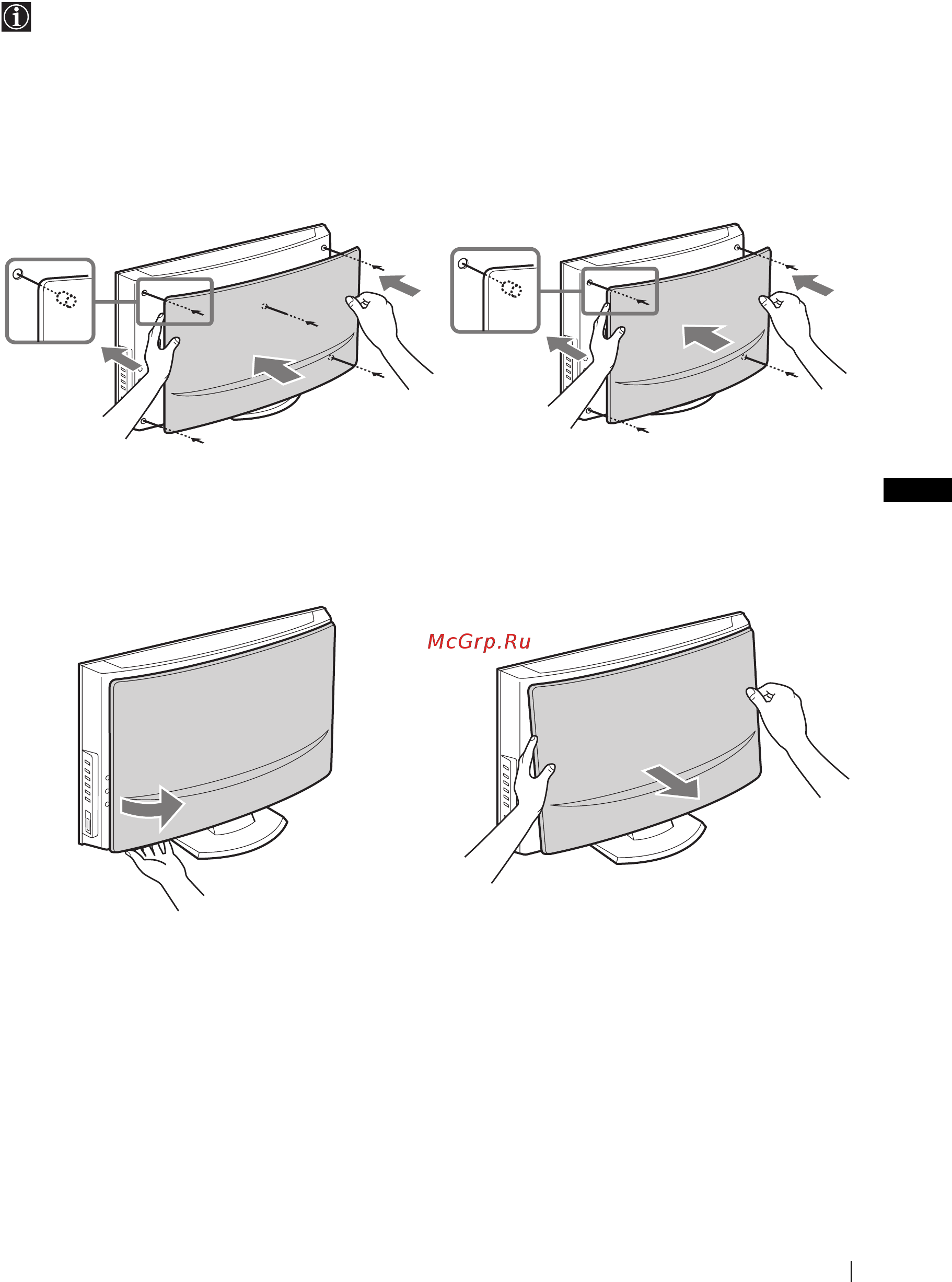 McGrp.Ru