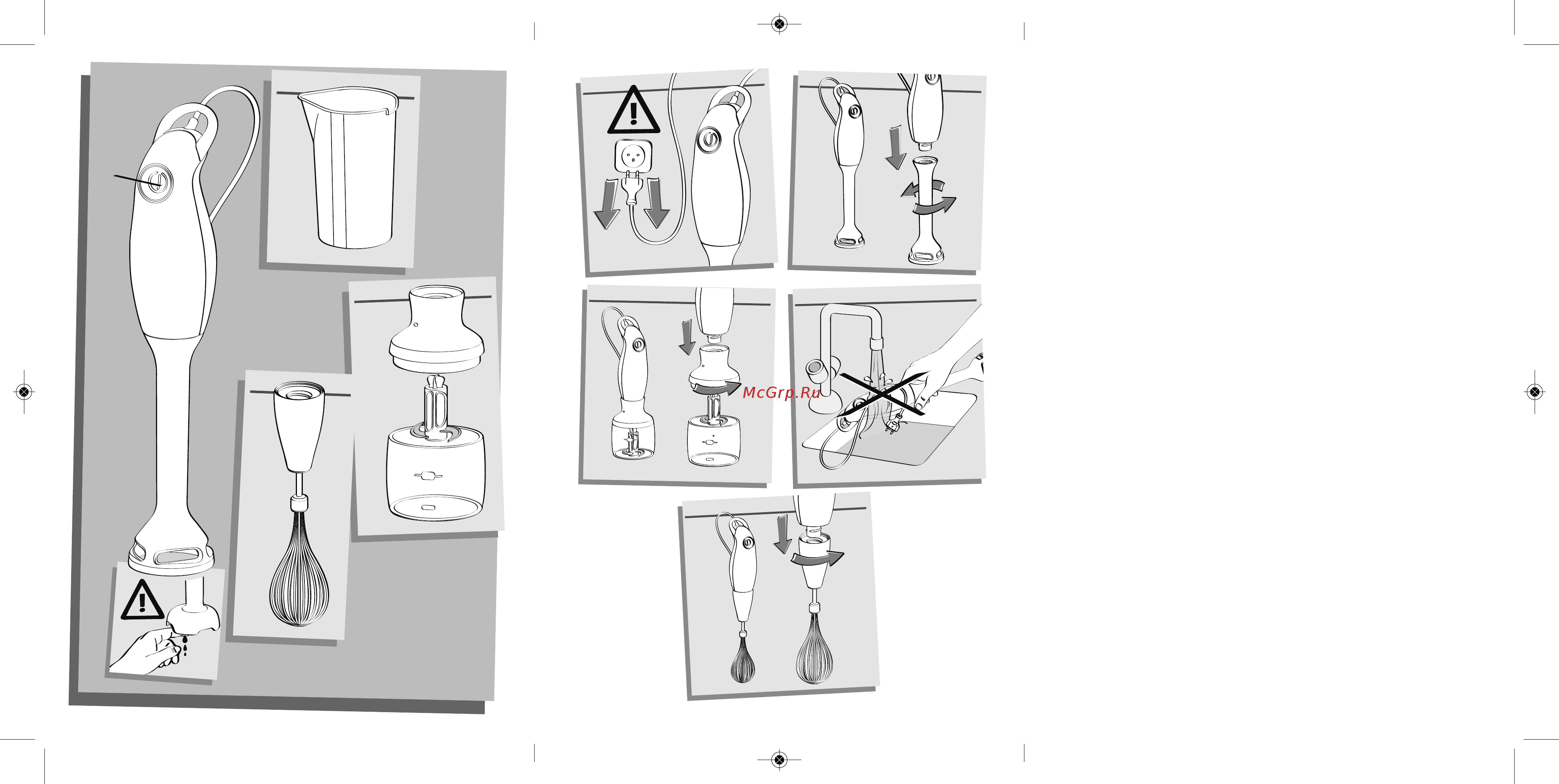 McGrp.Ru