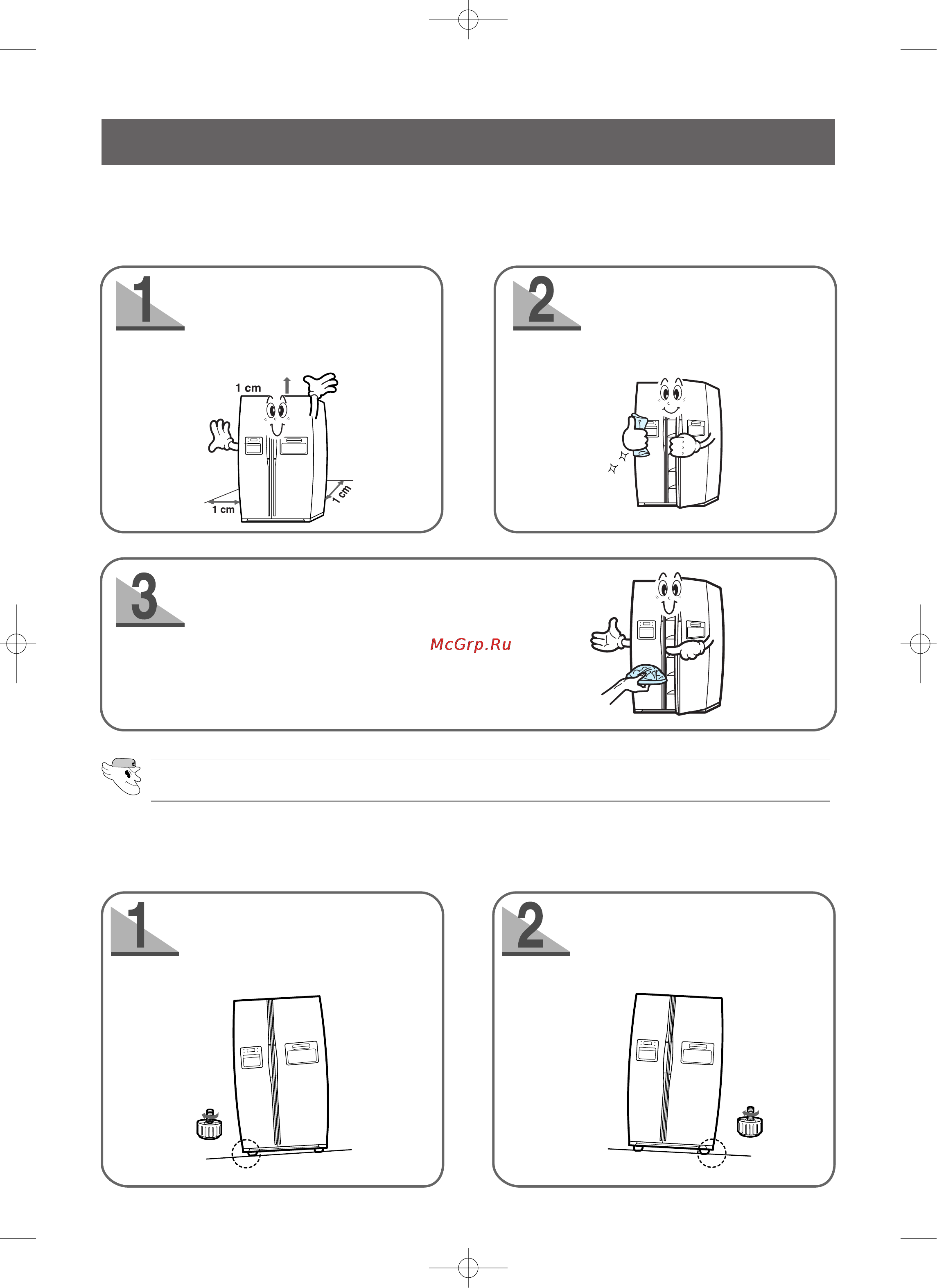 1

1 cm

1 cm

1 cm

2

3

McGrp.Ru

1

2