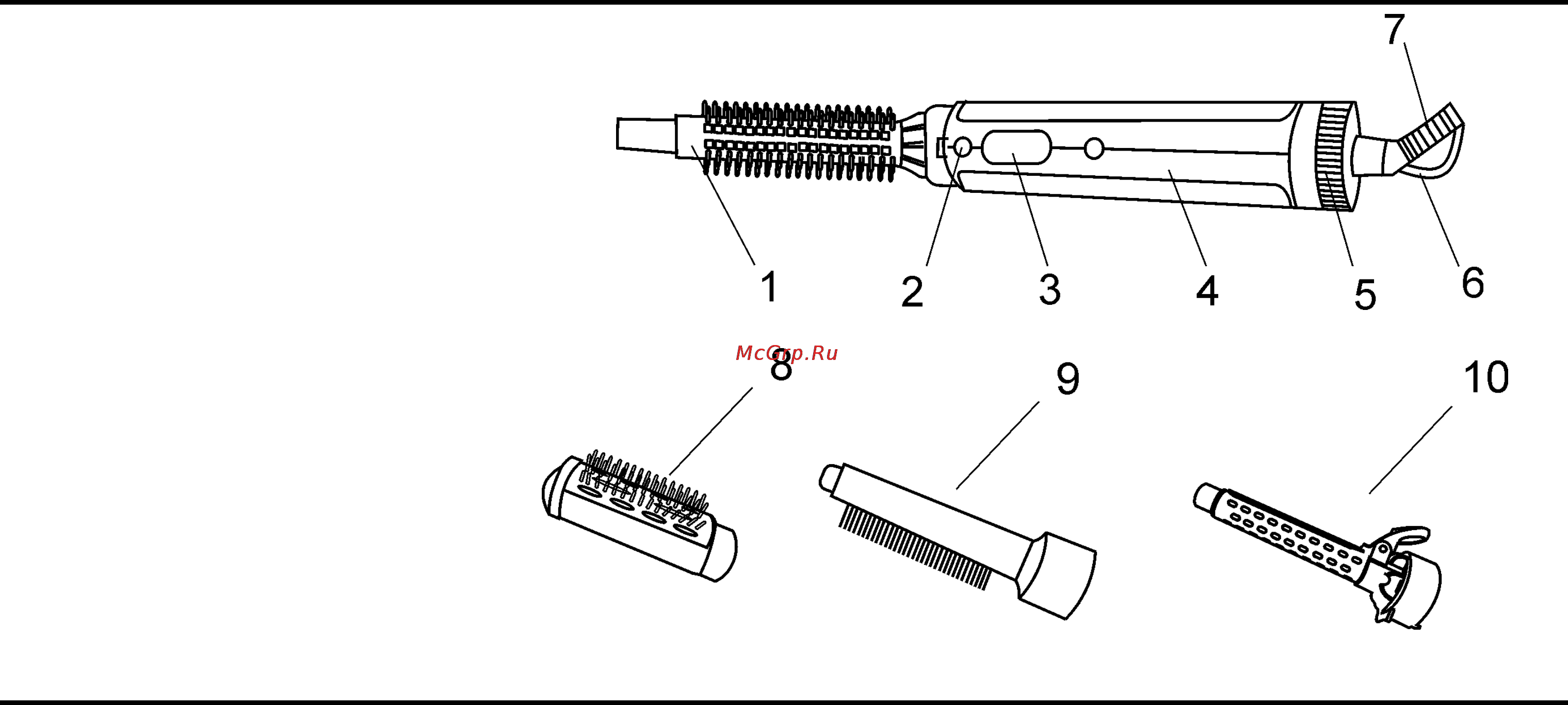 7
1
2
3
4
5
6
McGrp.Ru
8
9
10