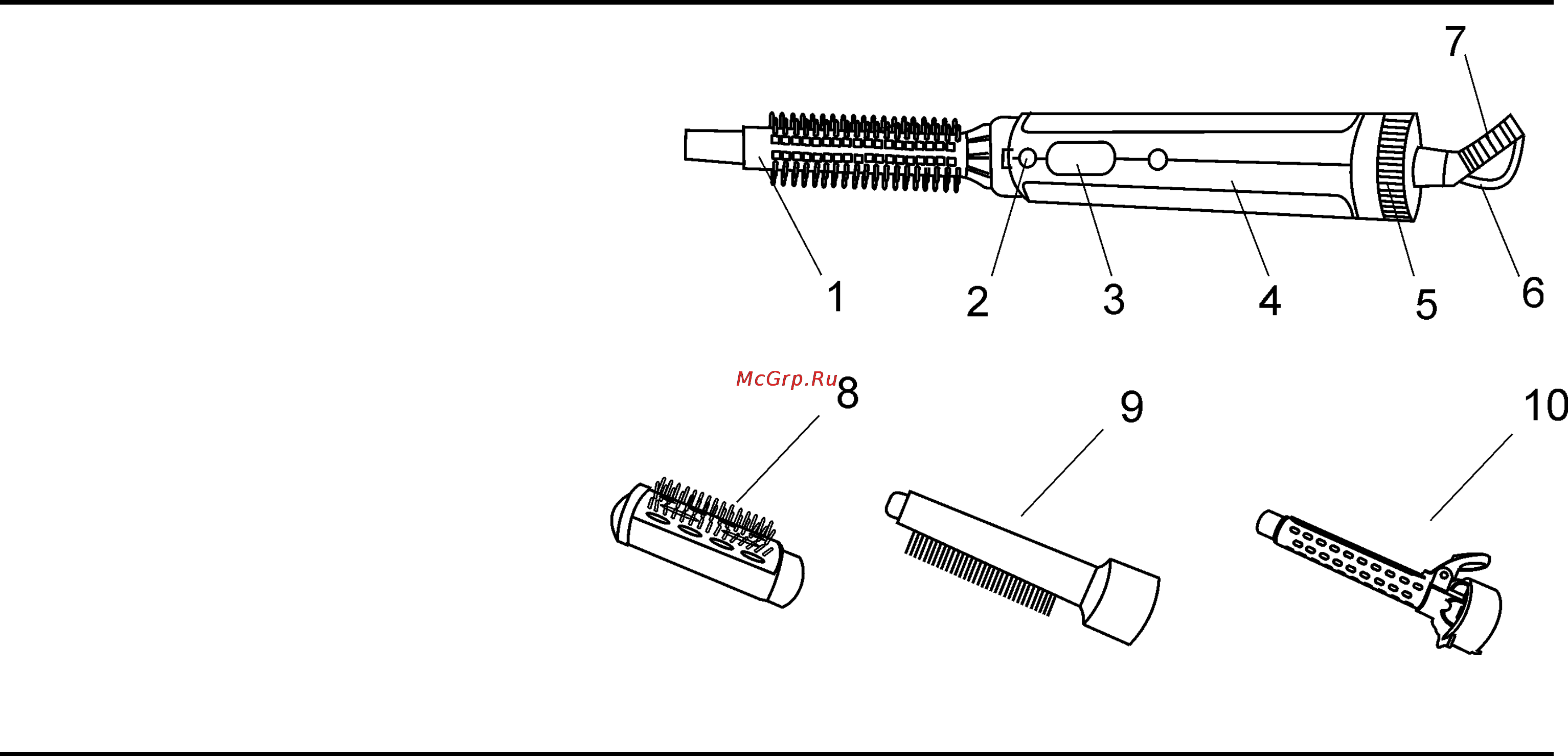 7

1 2 3 4 5 6

McGrp.Ru

8 9 10