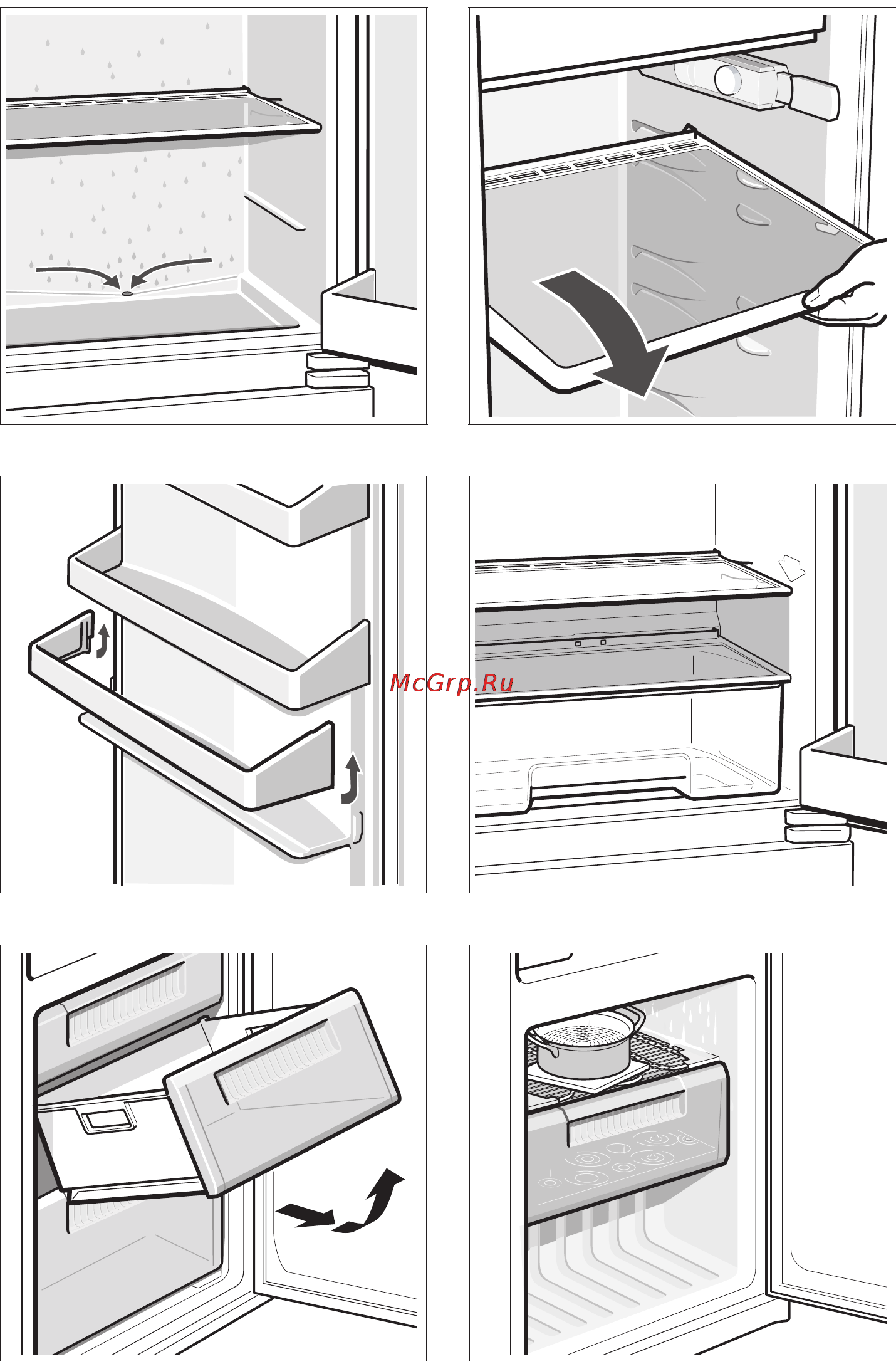 McGrp.Ru