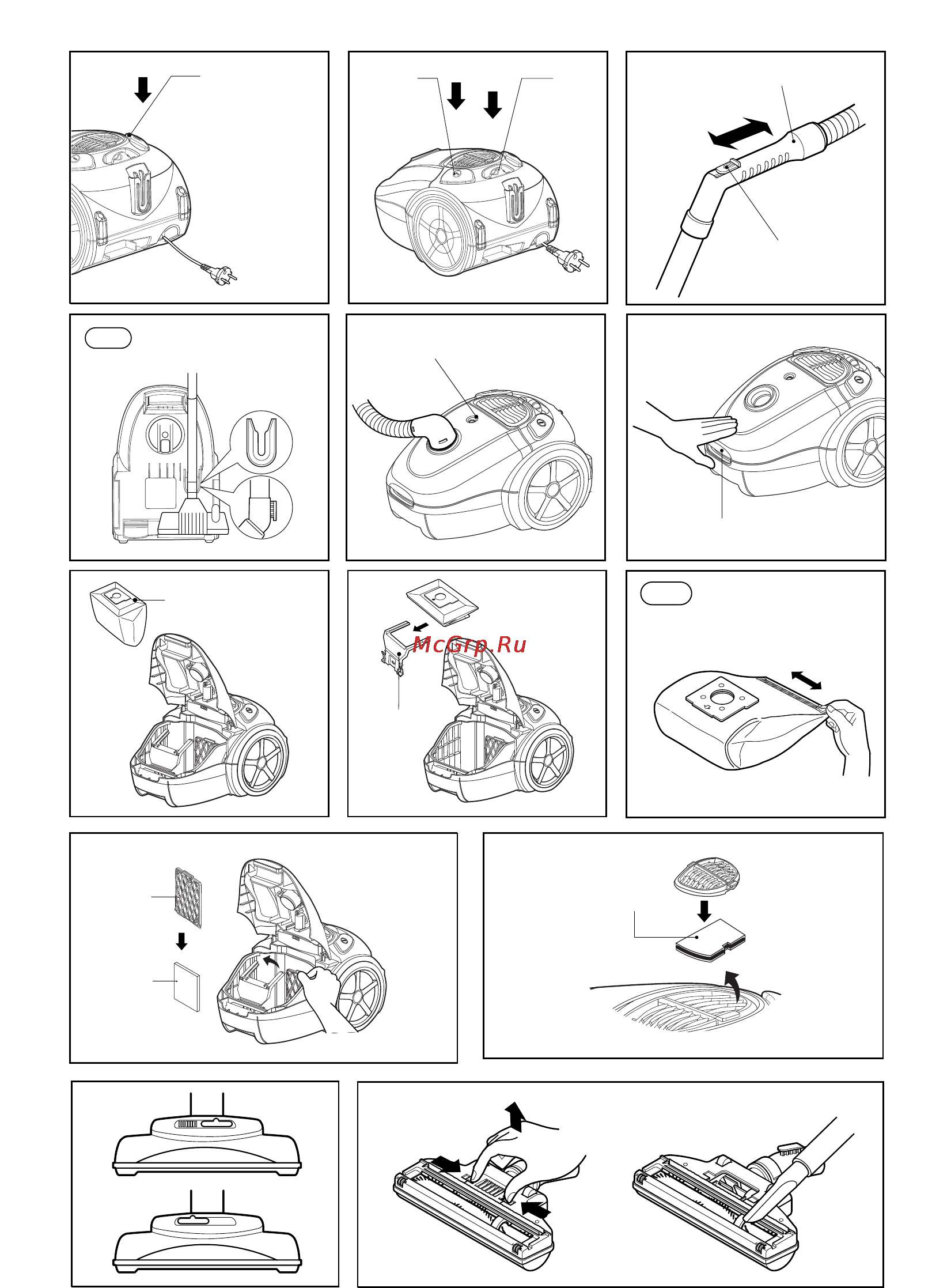 McGrp.Ru