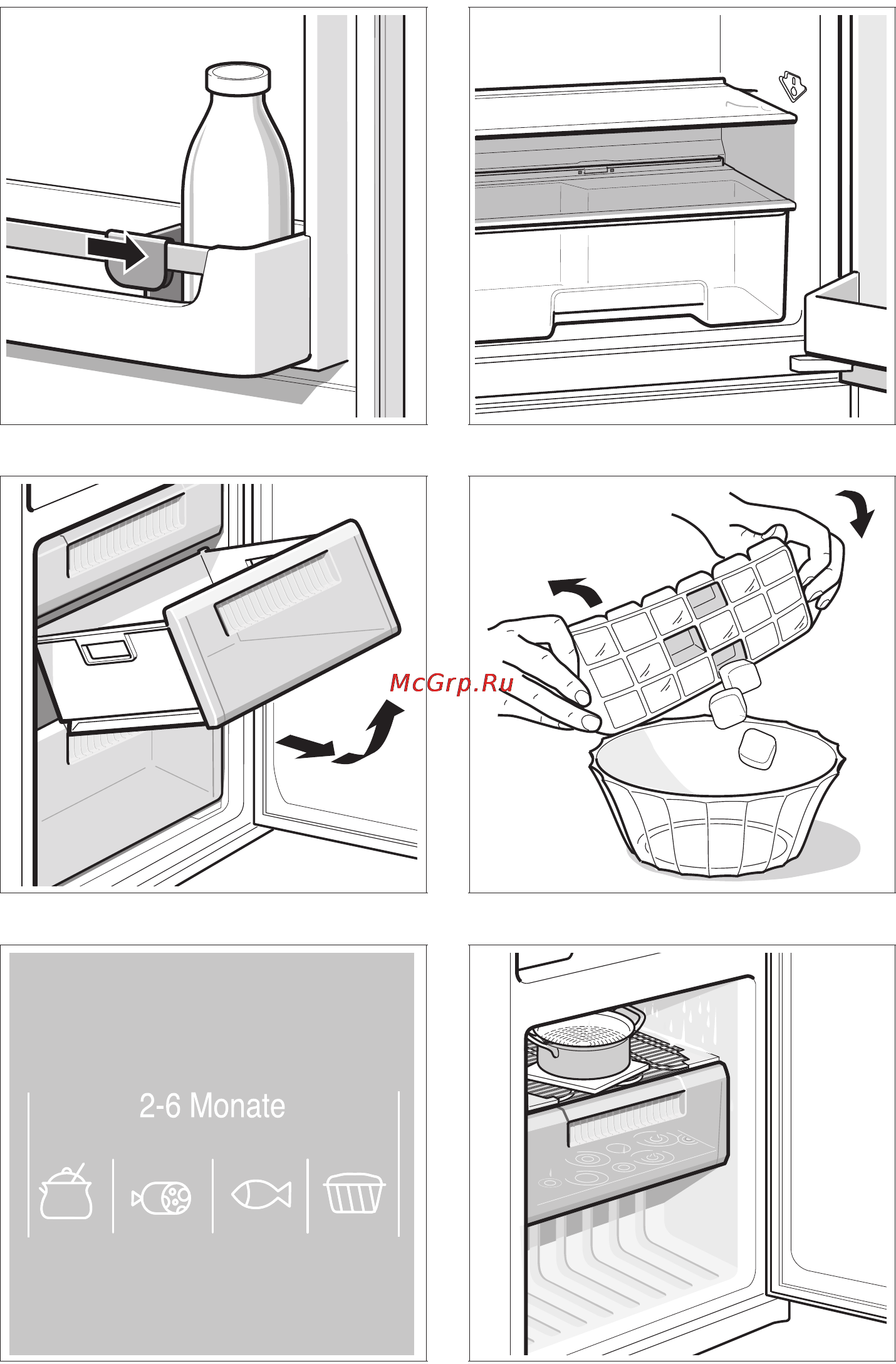 McGrp.Ru

2-6 Monate