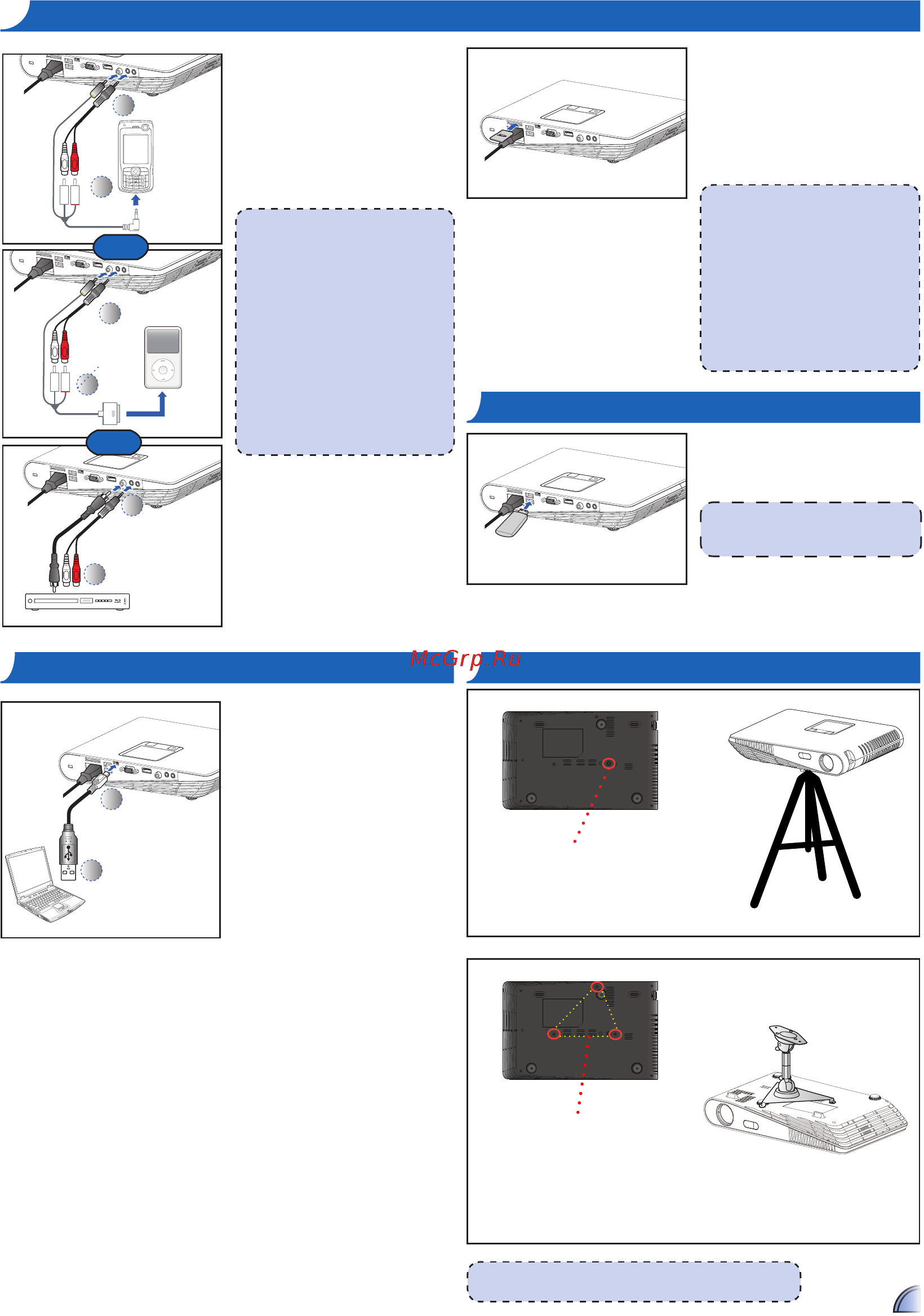 McGrp.Ru