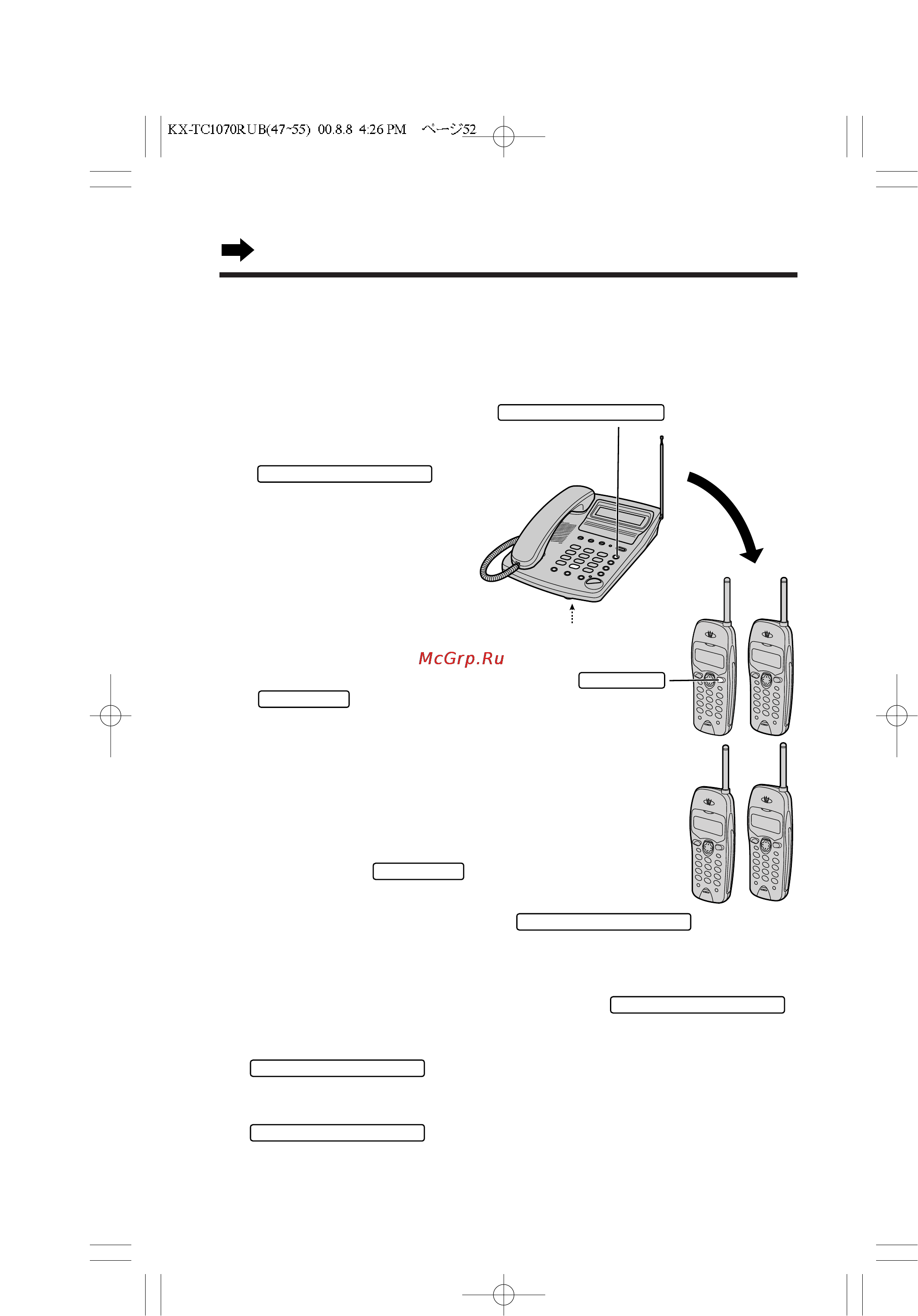 KX-TC1070RUB(47~55) 00.8.8 4:26 PM ページ52

McGrp.Ru