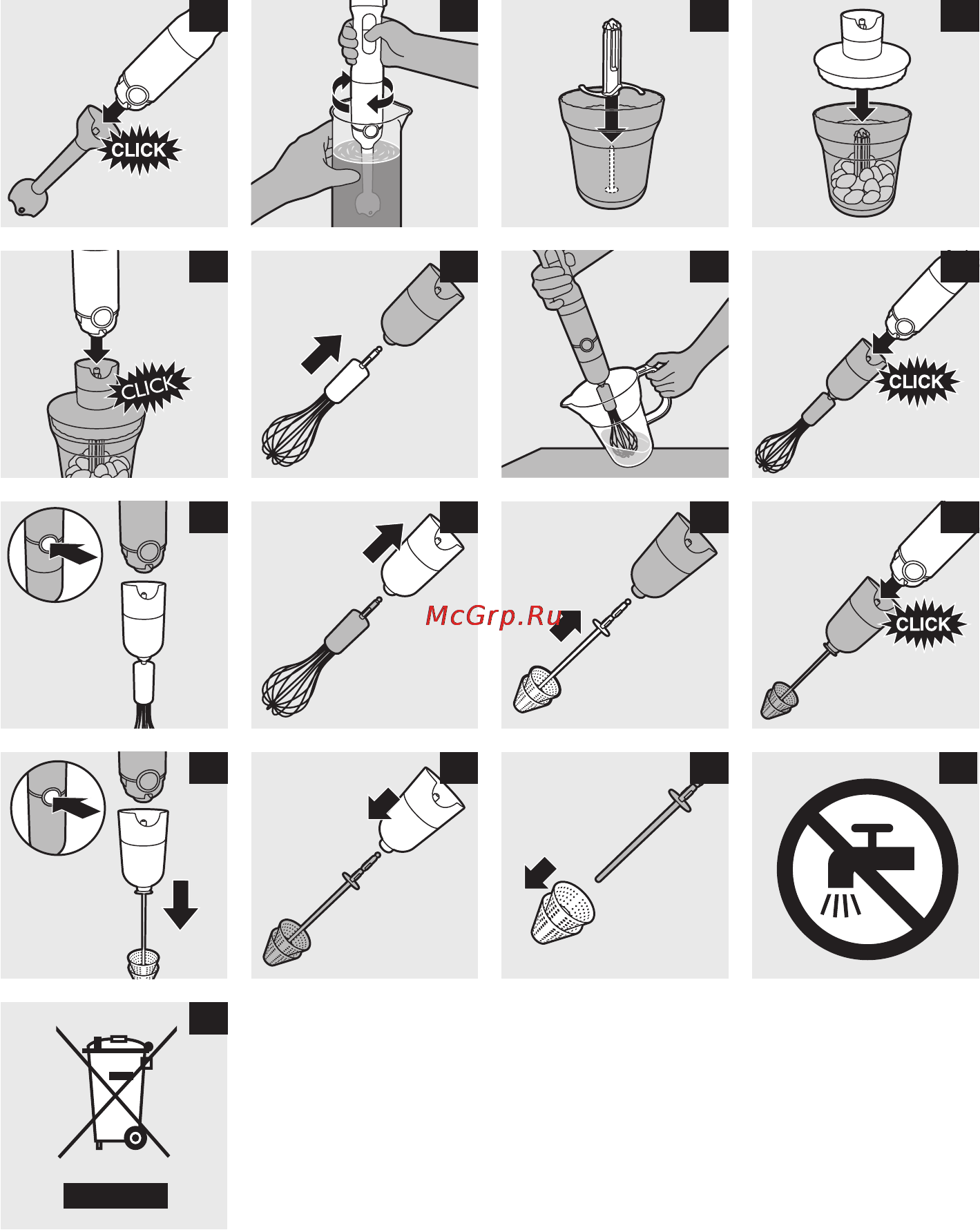 CLICK

CLICK

CLICK

McGrp.Ru

CLICK