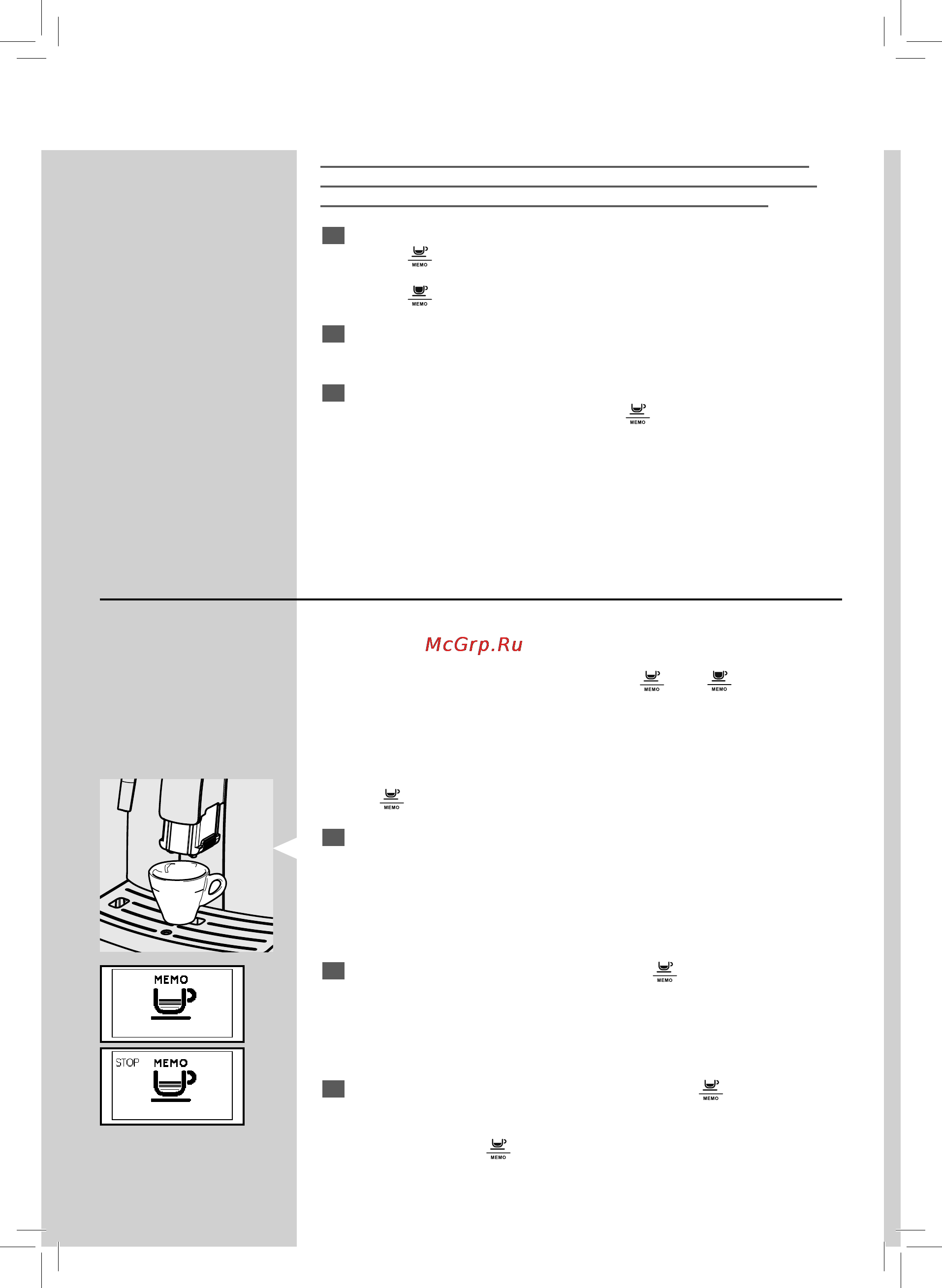 MEMO

MEMO

MEMO

McGrp.Ru

MEMO MEMO

MEMO

MEMO

MEMO

MEMO

MEMO

STOP MEMO