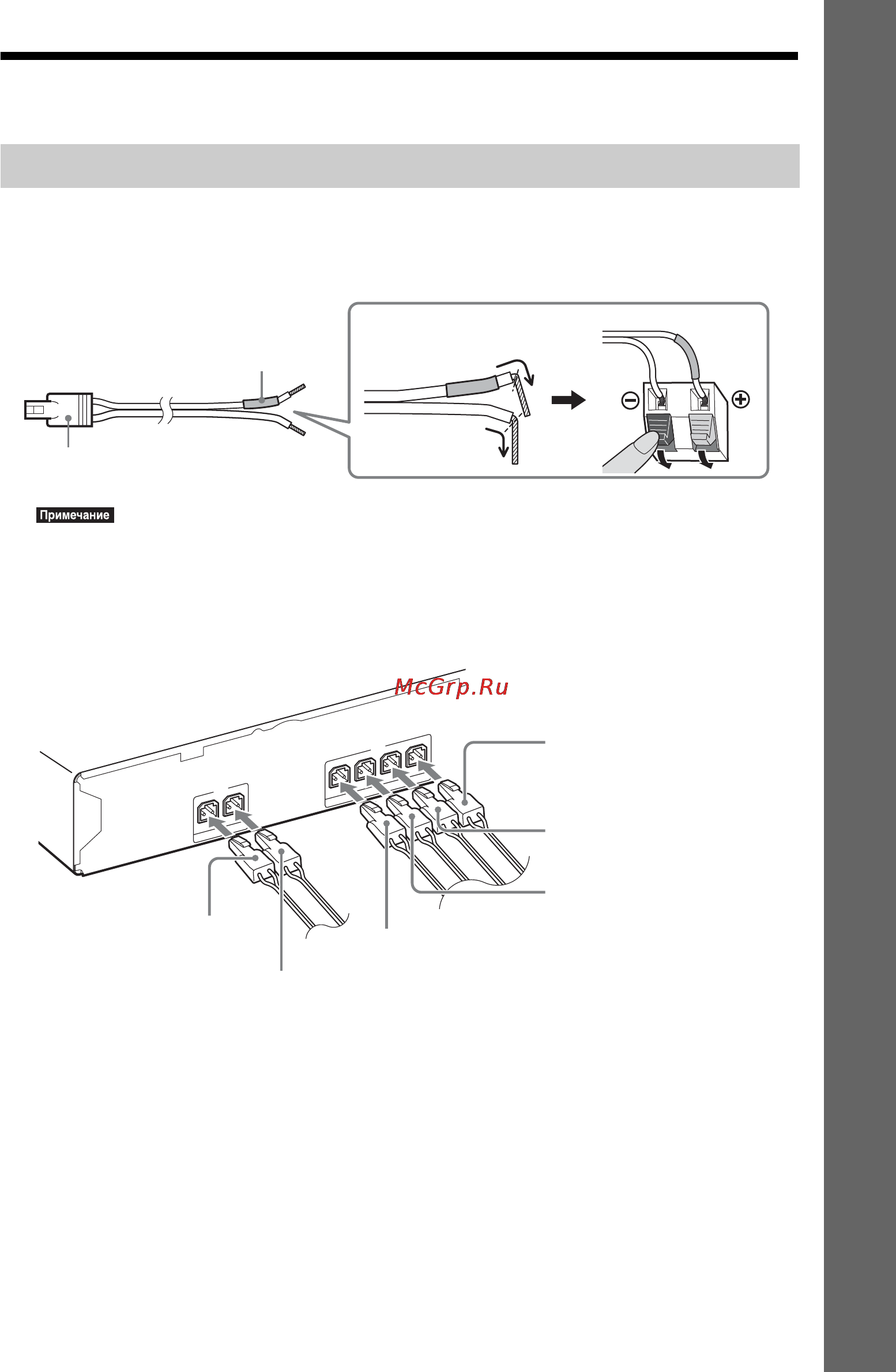 Примечание

McGrp.Ru