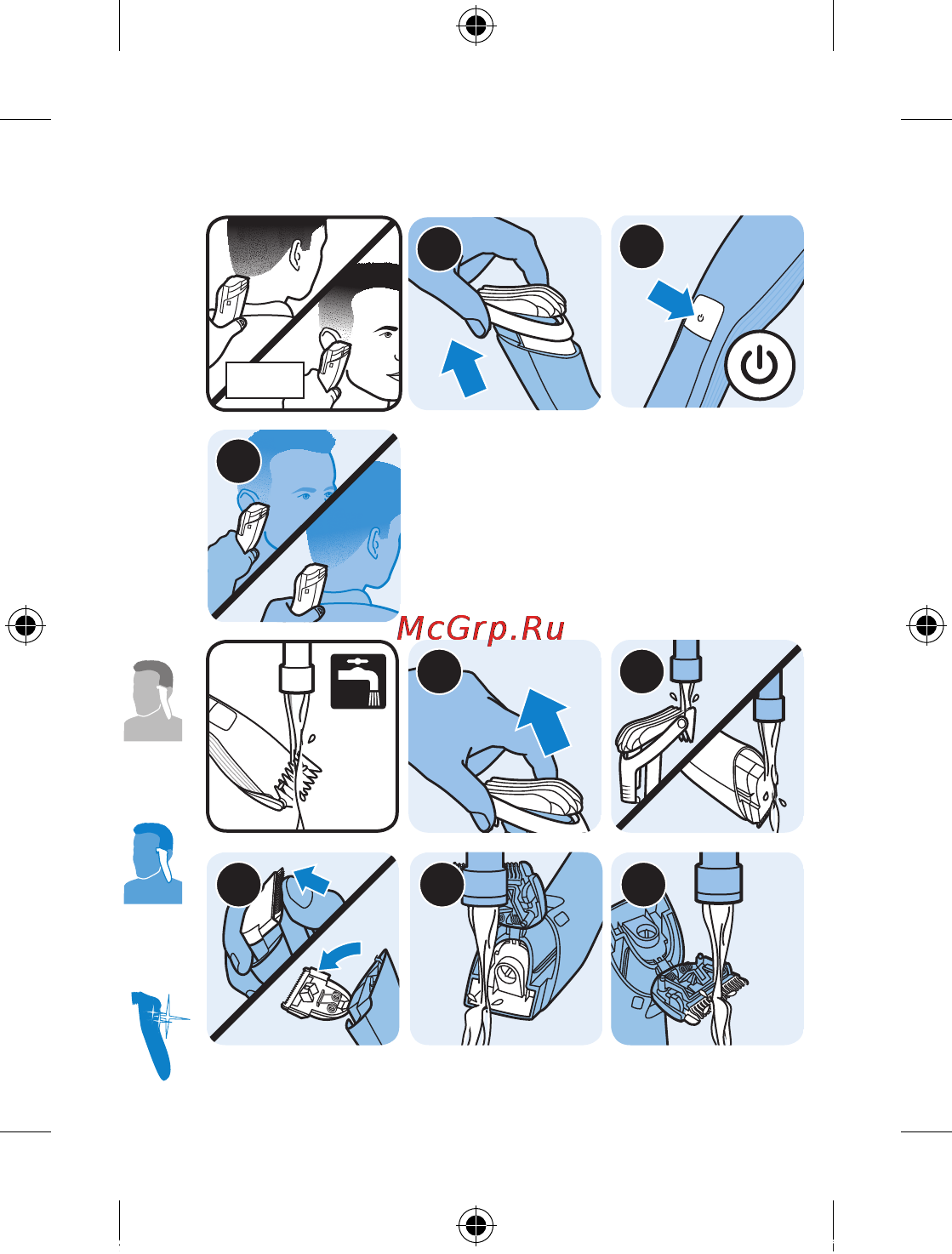 McGrp.Ru