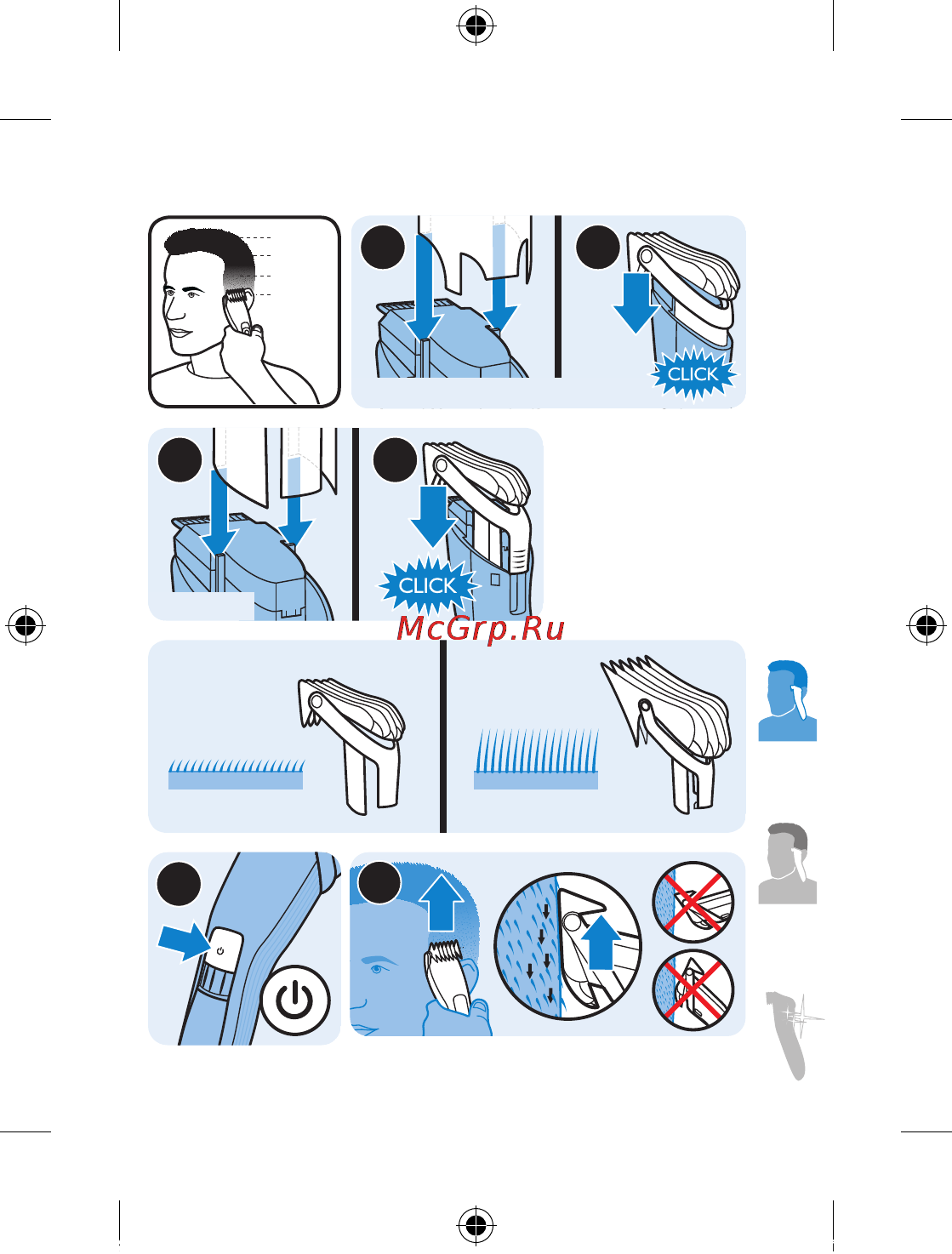 CLICK

CLICK

McGrp.Ru