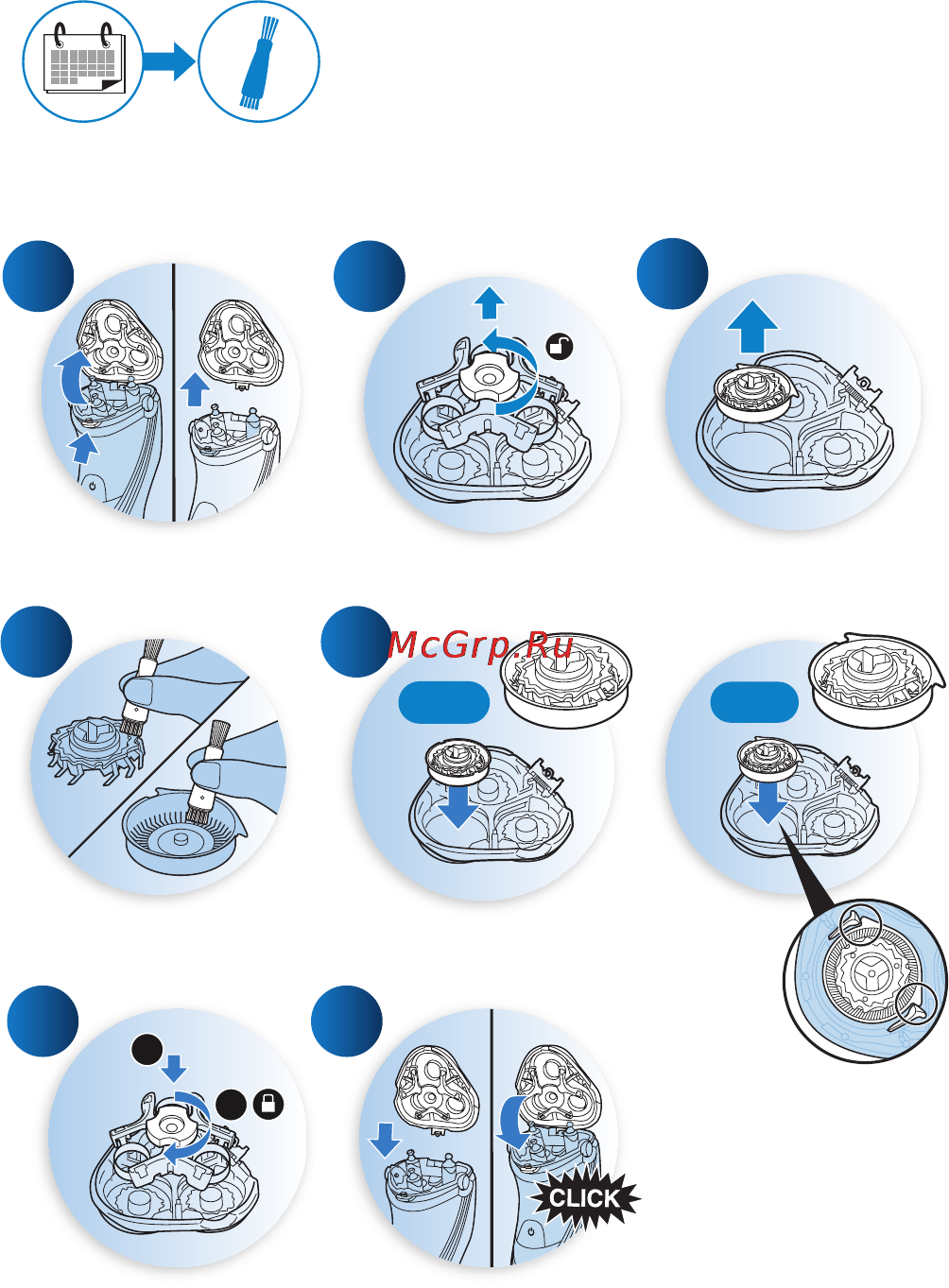 McGrp.Ru

CLICK