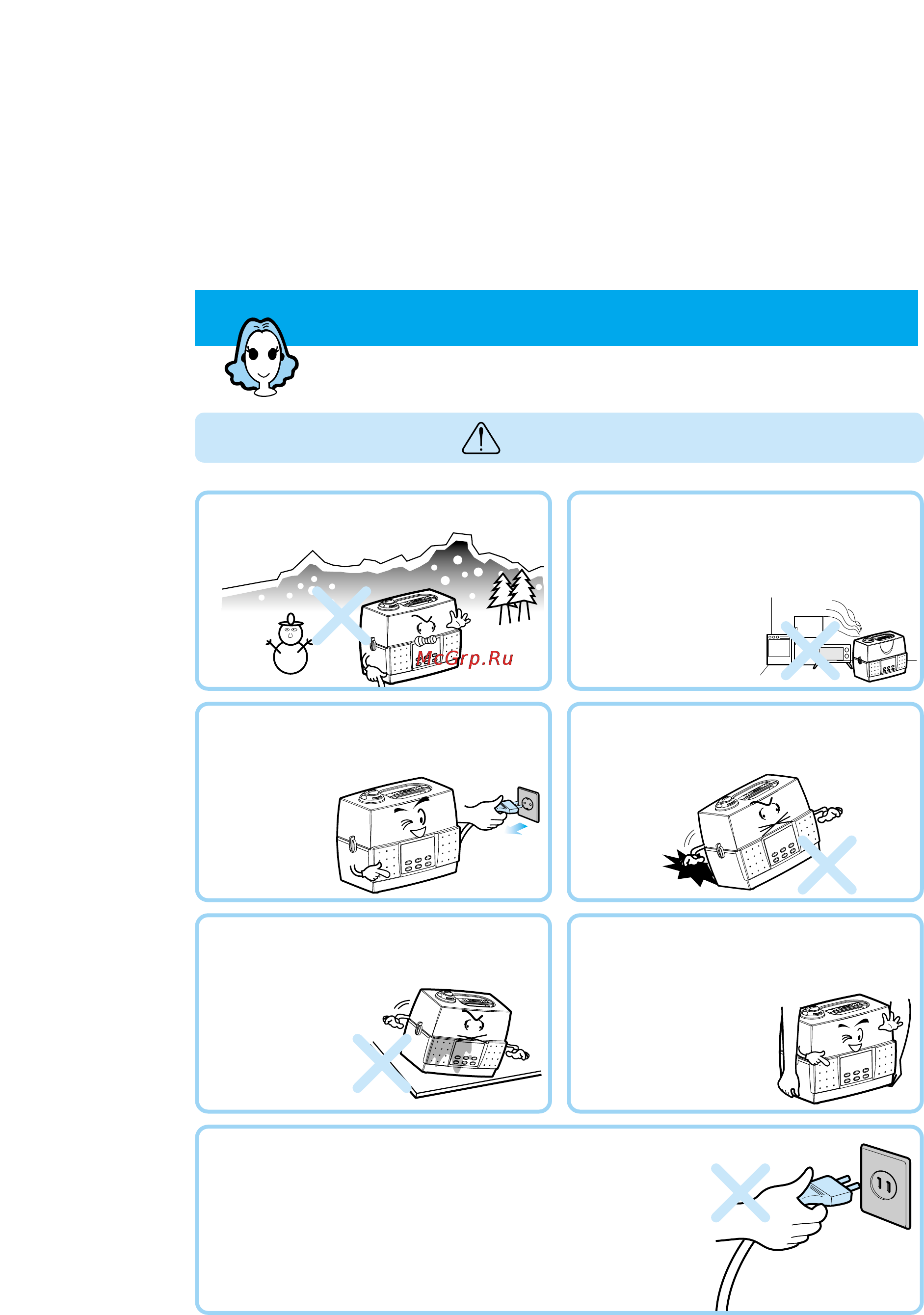 McGrp.Ru