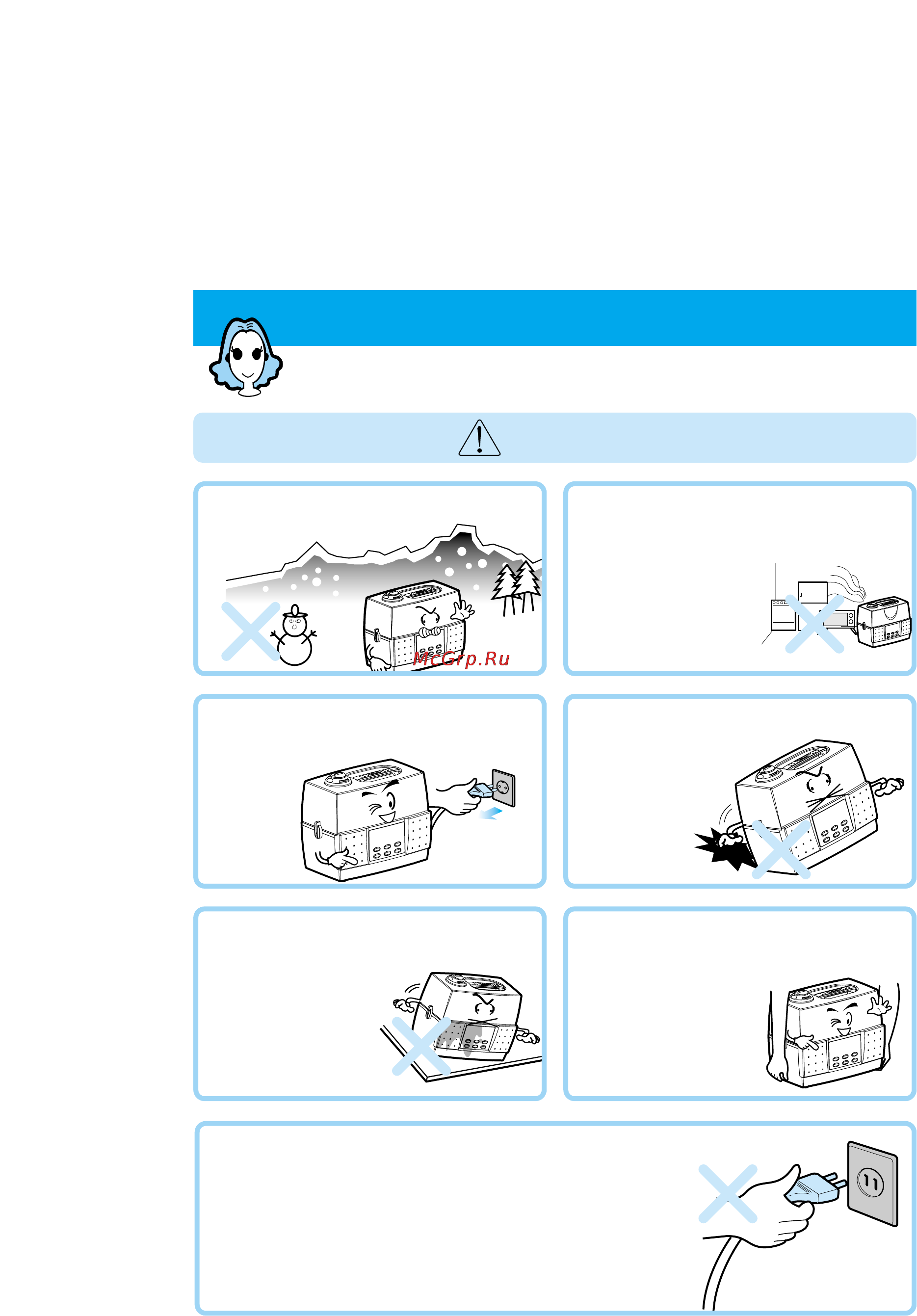 McGrp.Ru